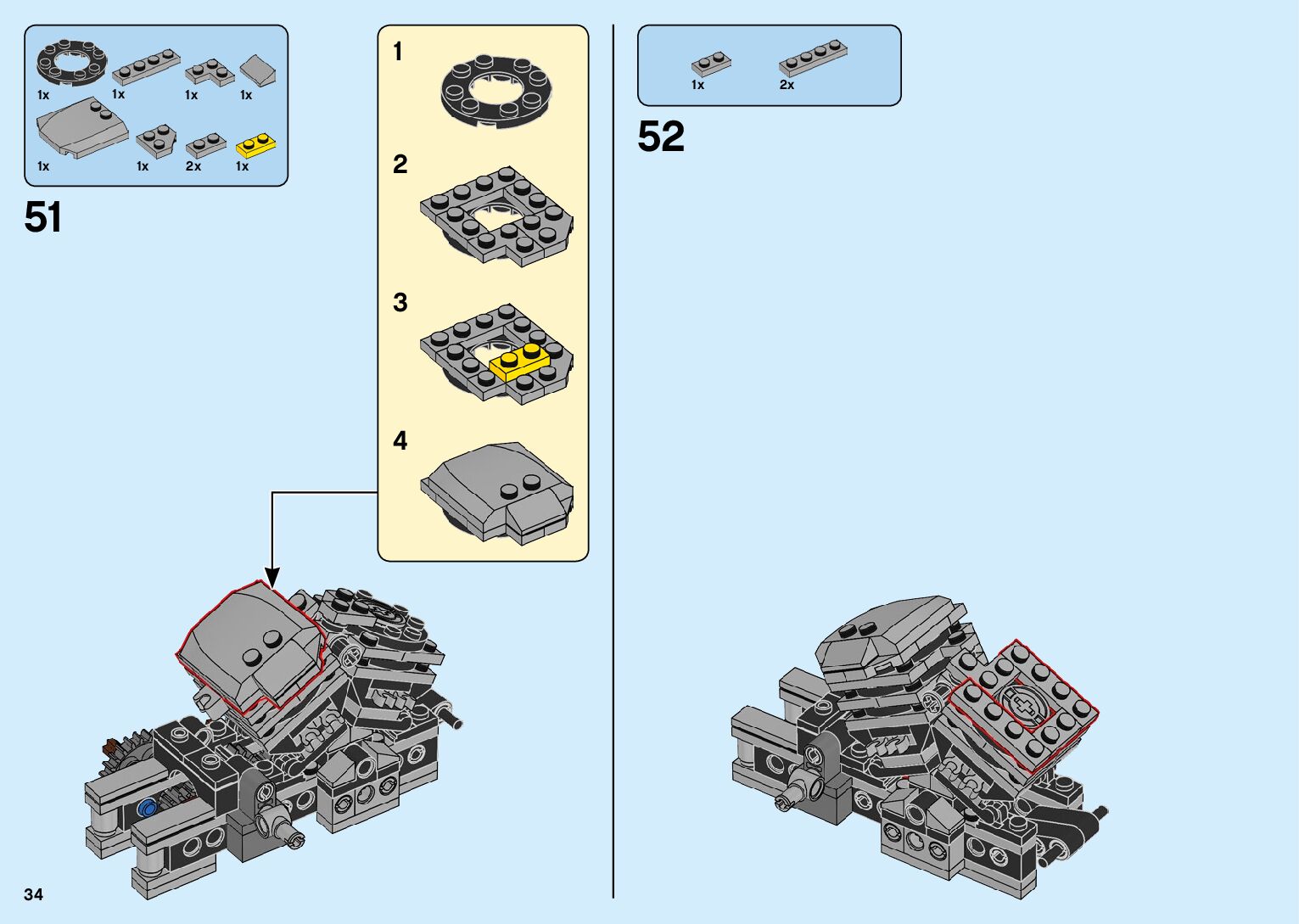 1x 1x 1x 1x
1x 1x 2x 1x

51

1

2

3

4

1x 2x

52

34