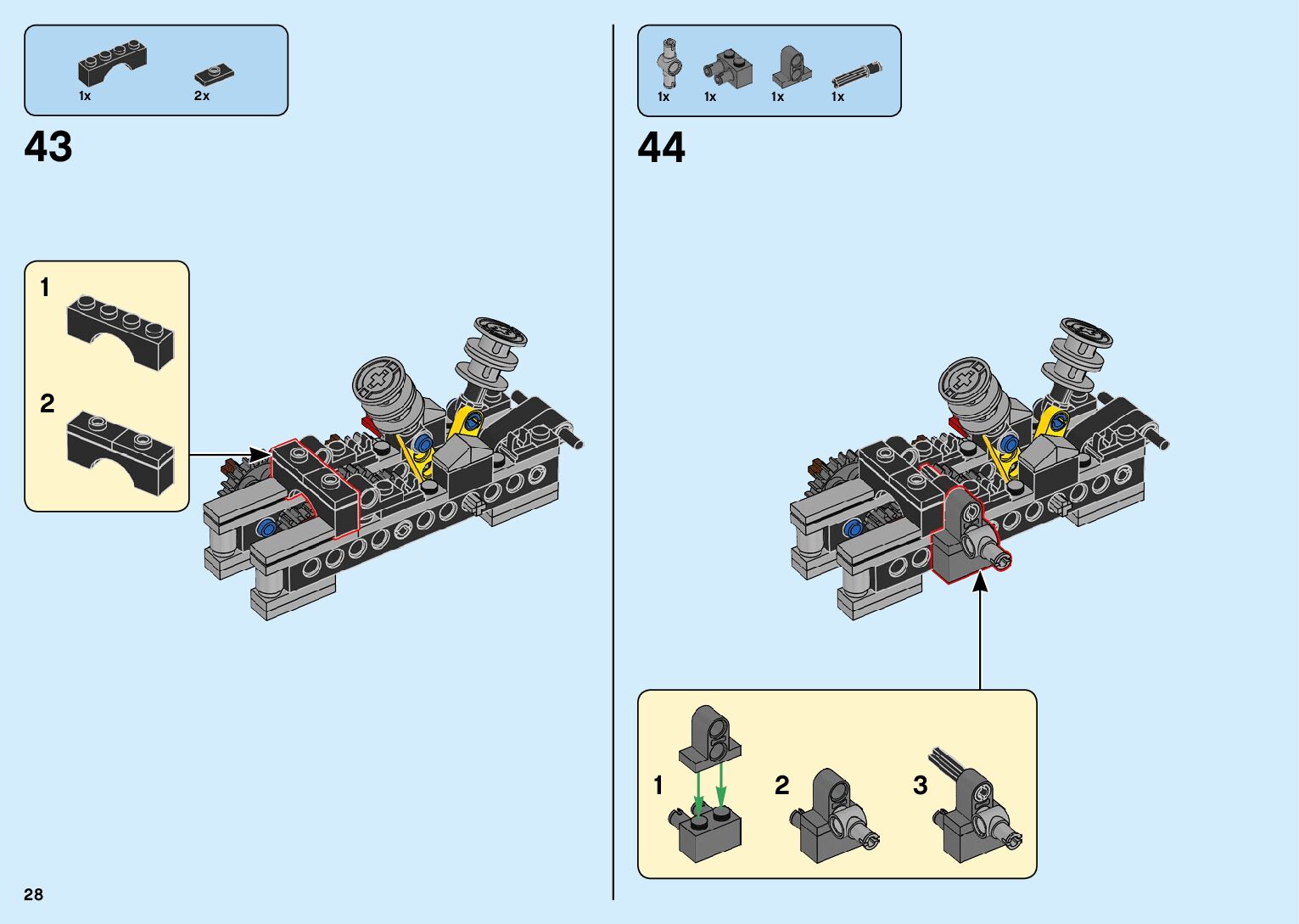 1x 2x

43

1

2

1x 1x 1x 1x

44

1 2 3

28