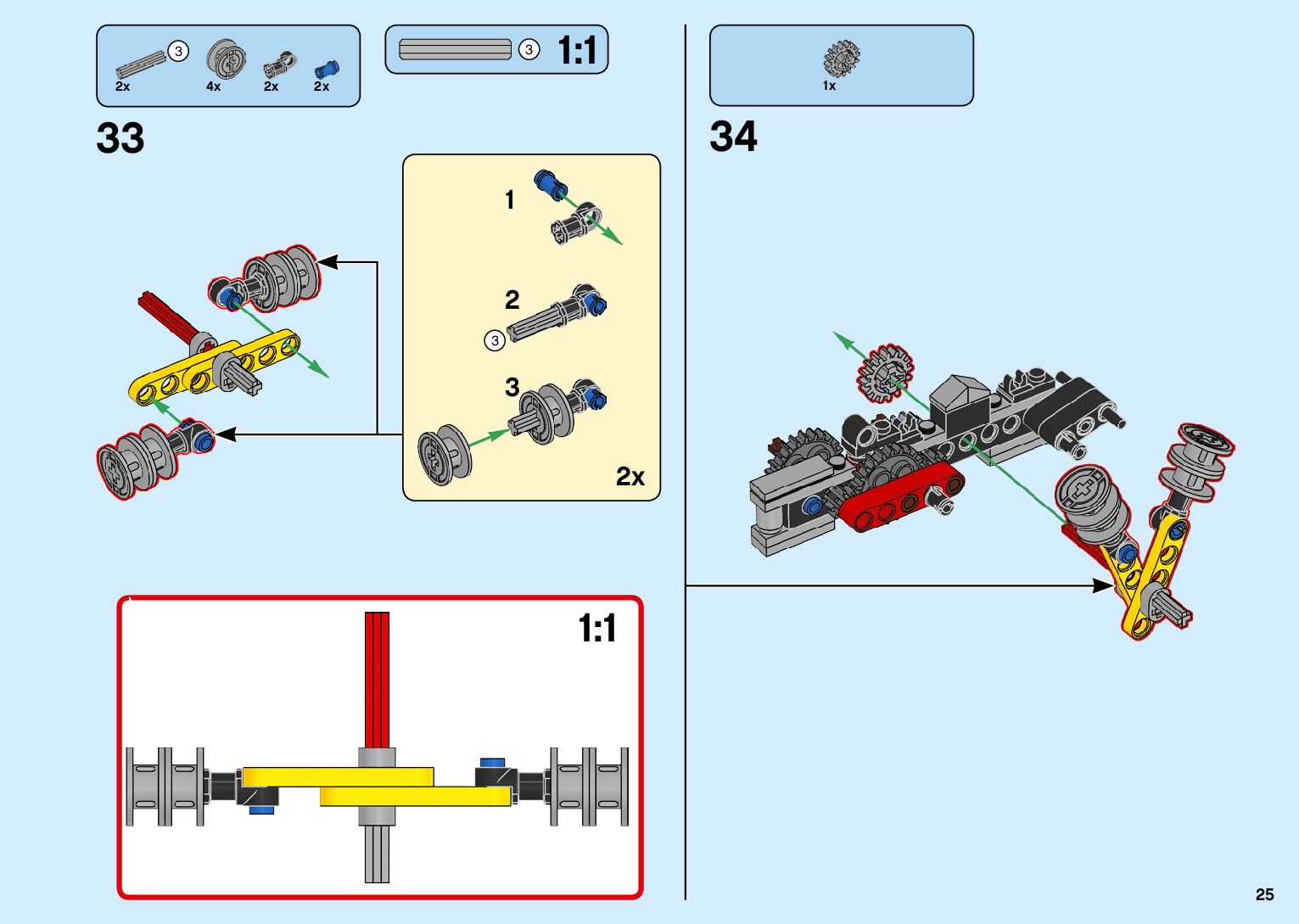 3 2x 4x 2x 2x

3 1:1

33

1

2

3

3

2x

1:1

1x

34

25