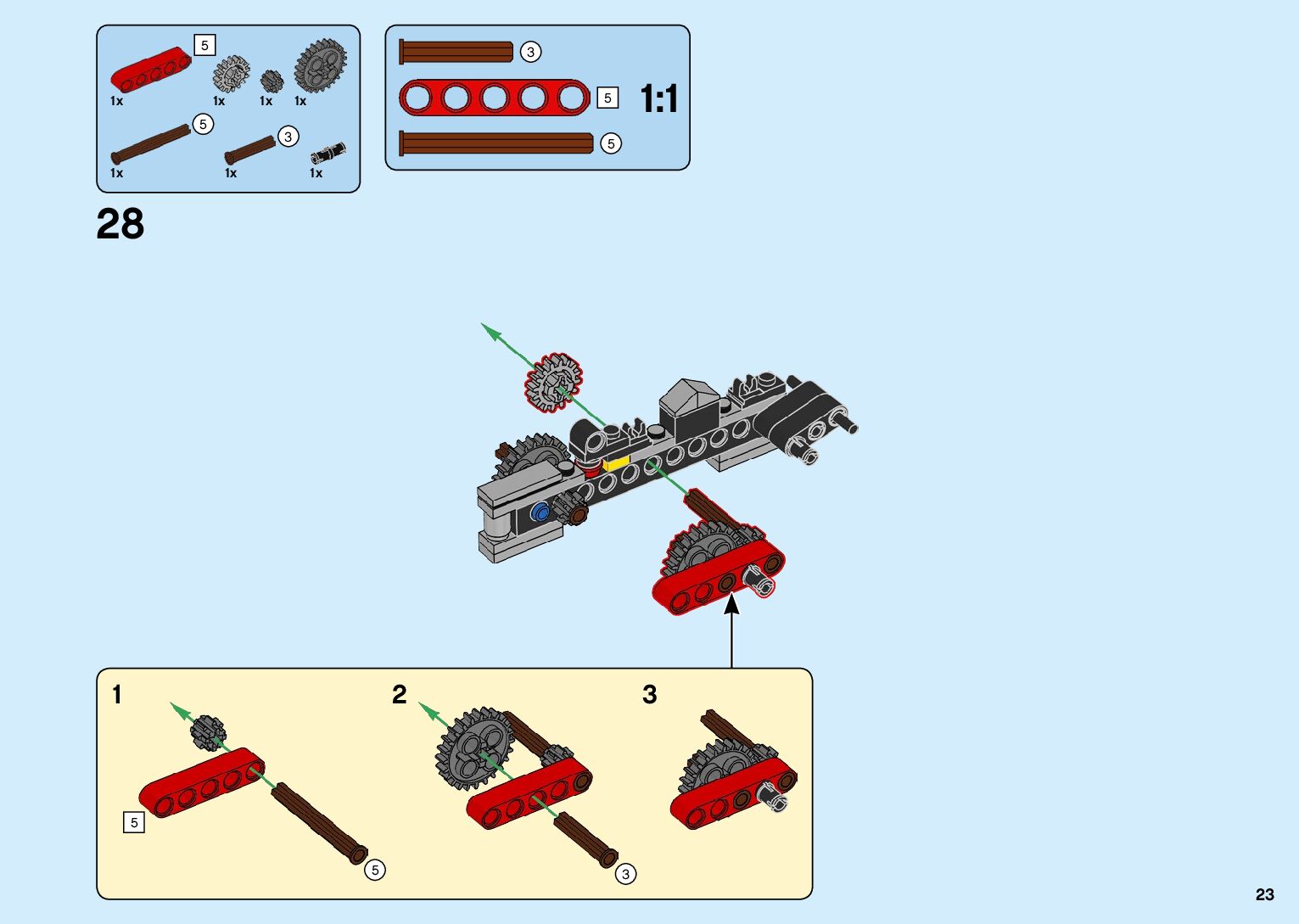 5
1x
1x
1x
1x
5
3
1x
1x
1x

3
5
1:1
5

28

1
5
5

2
3

3

23