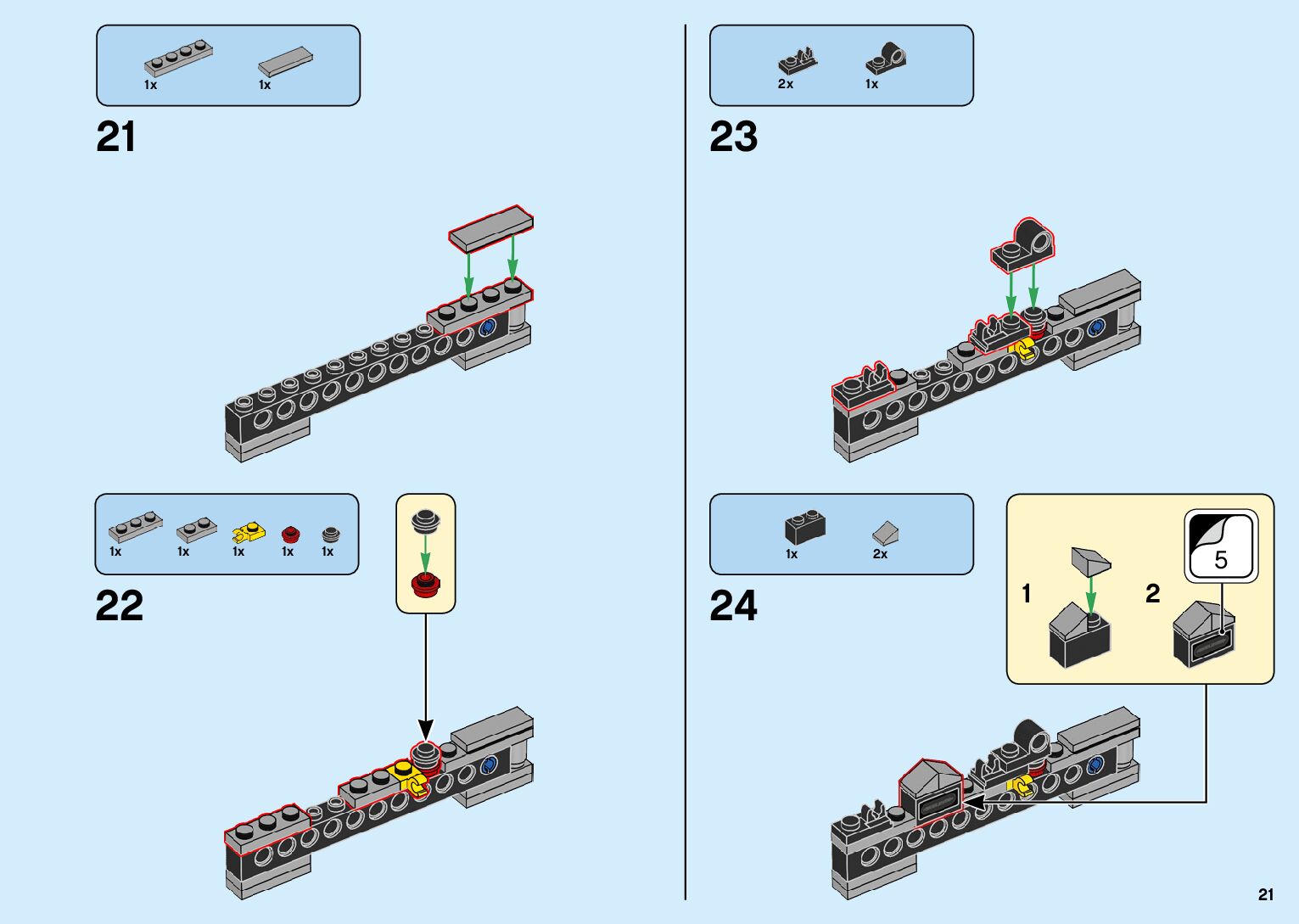 1x
1x

21

1x
1x
1x
1x
1x

22

2x
1x

23

1x
2x

24

1
2
5

21