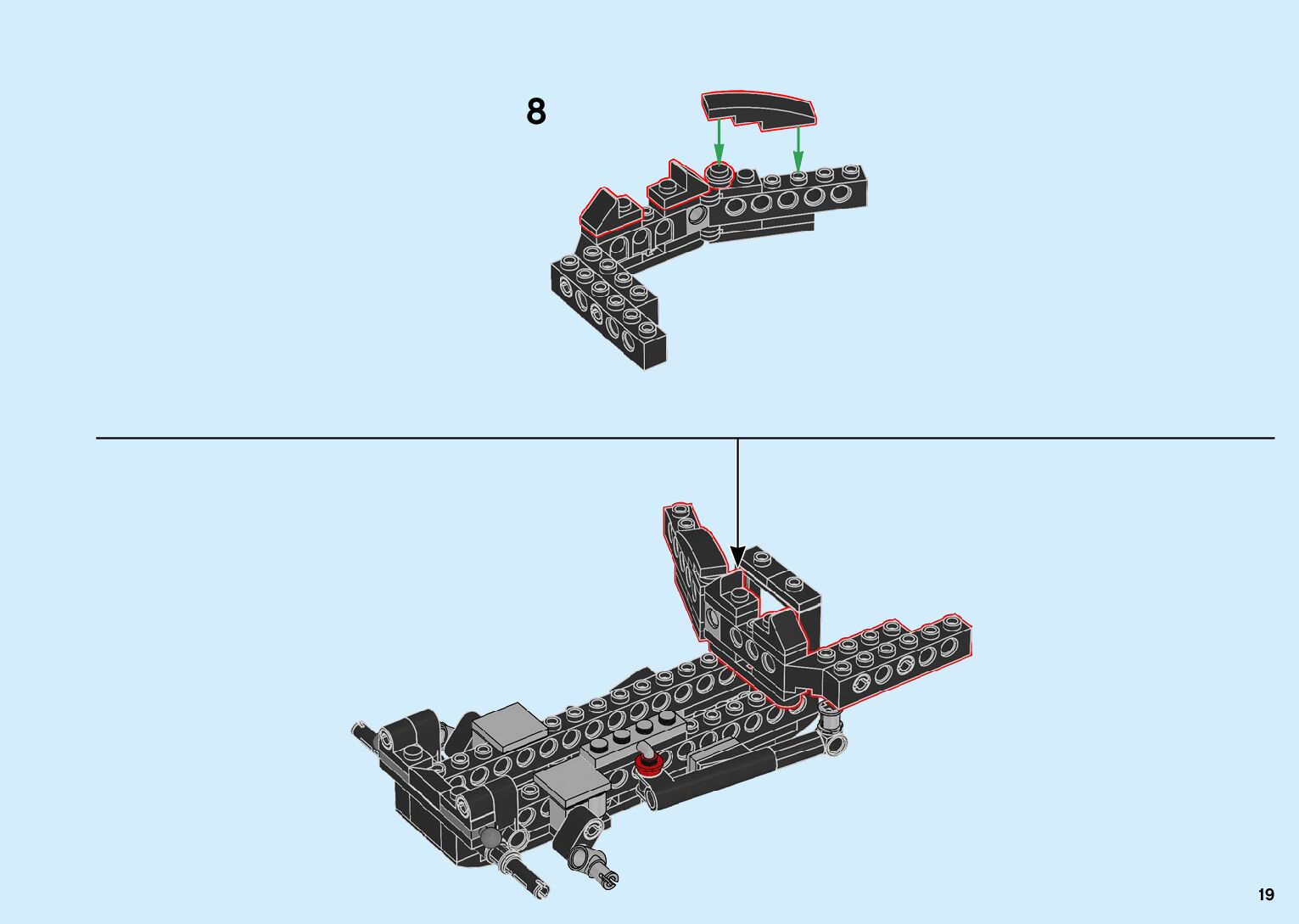 8

19