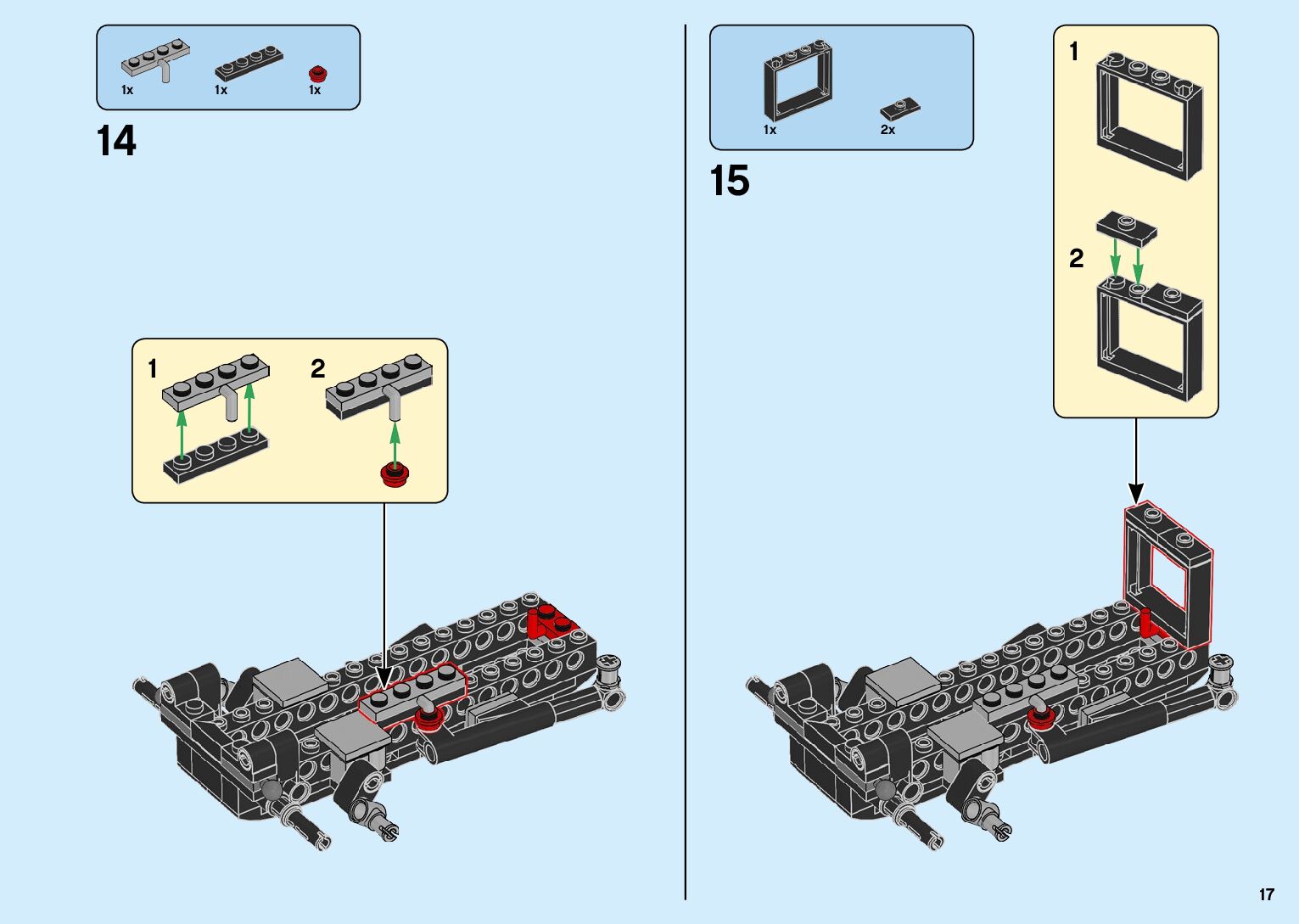 1x 1x 1x

14

1

2

1x 2x

15

1

2

17