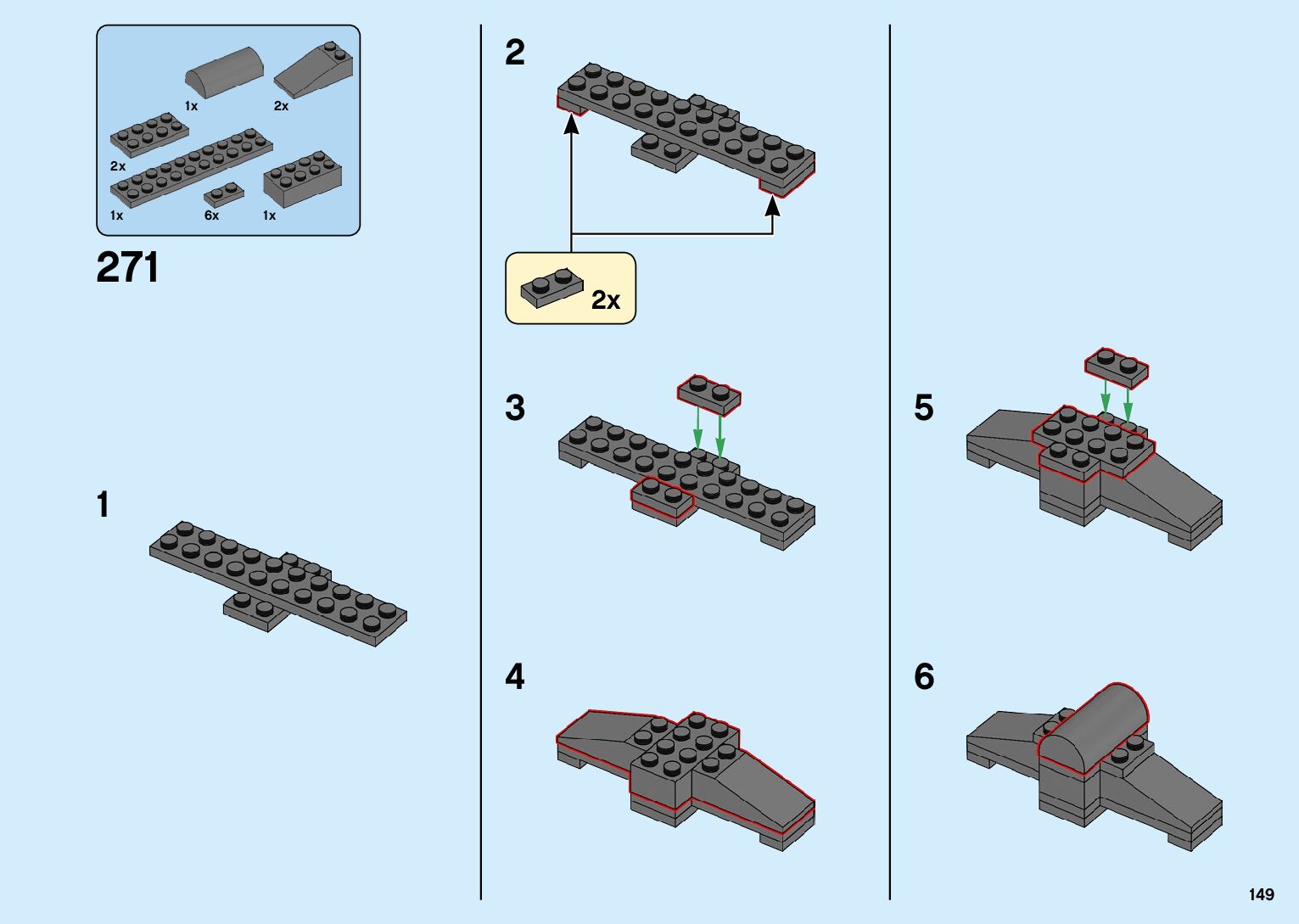 1x
2x
2x
1x
6x
1x

271

1

2

2x

3

4

5

6

149