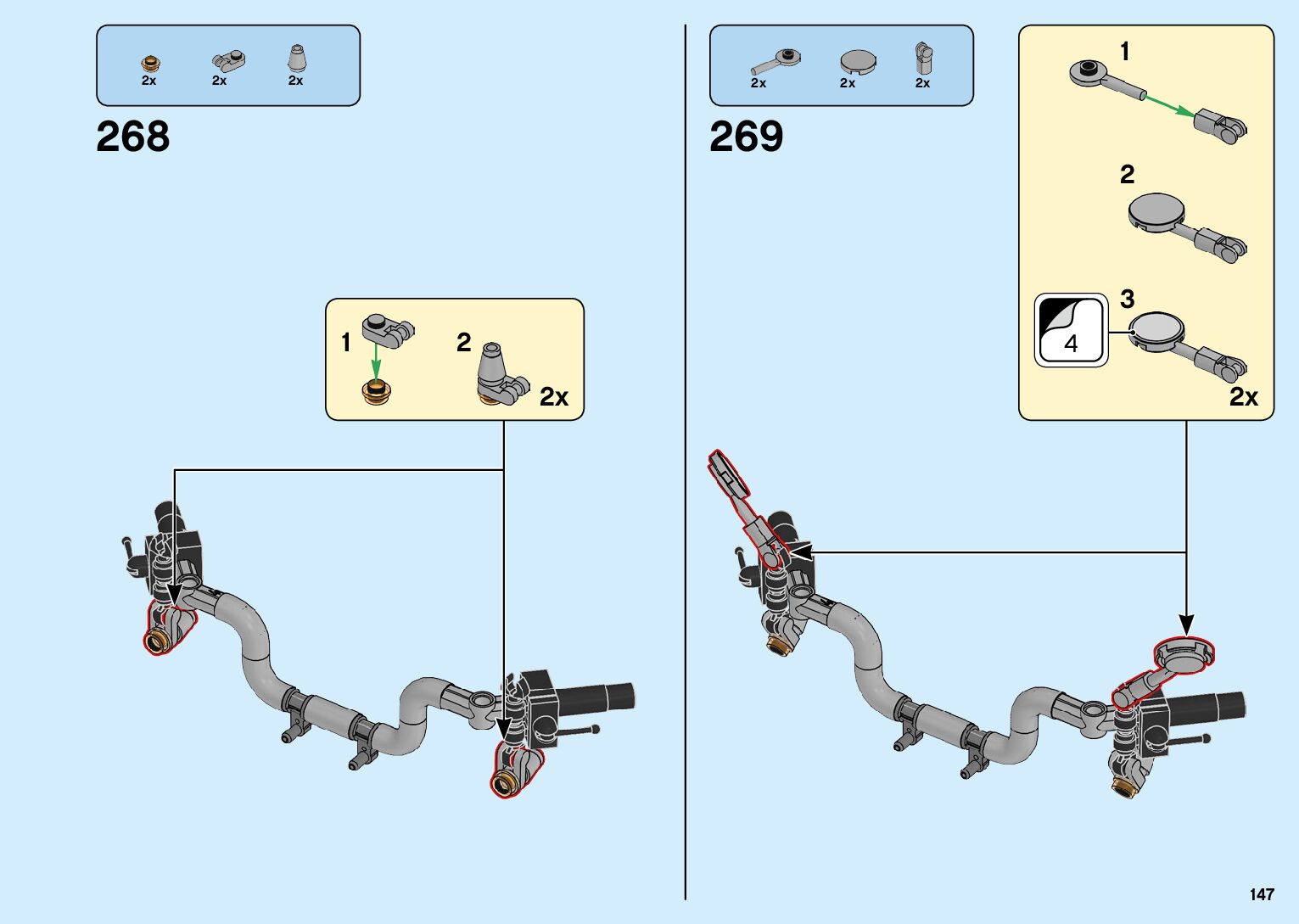 2x 2x 2x

268

1 2

2x

2x 2x 2x

269

1

2

4

3

2x

147