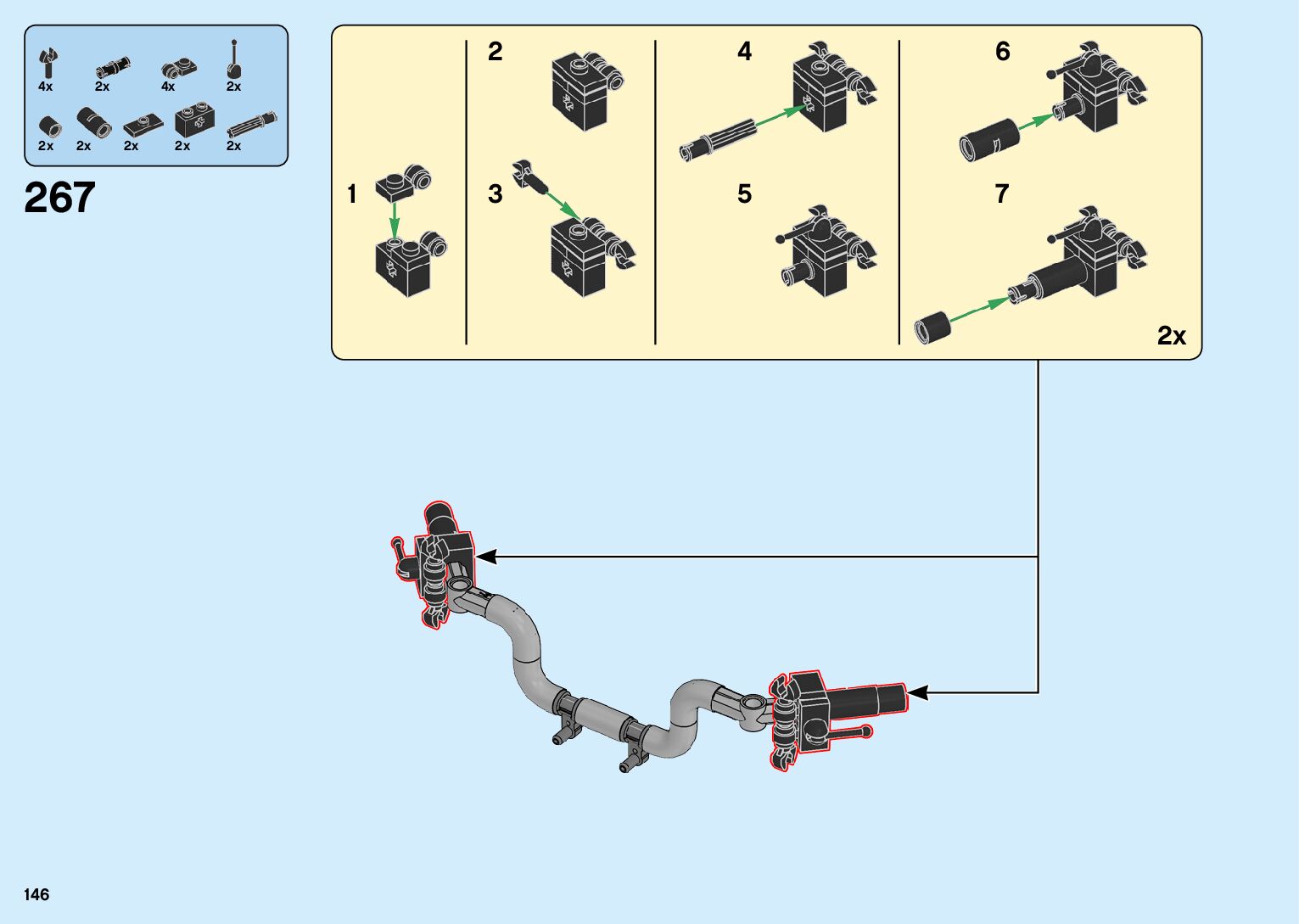 4x 2x 4x 2x
2x 2x 2x 2x 2x

267

1
2
3
4
5
6
7
2x

146