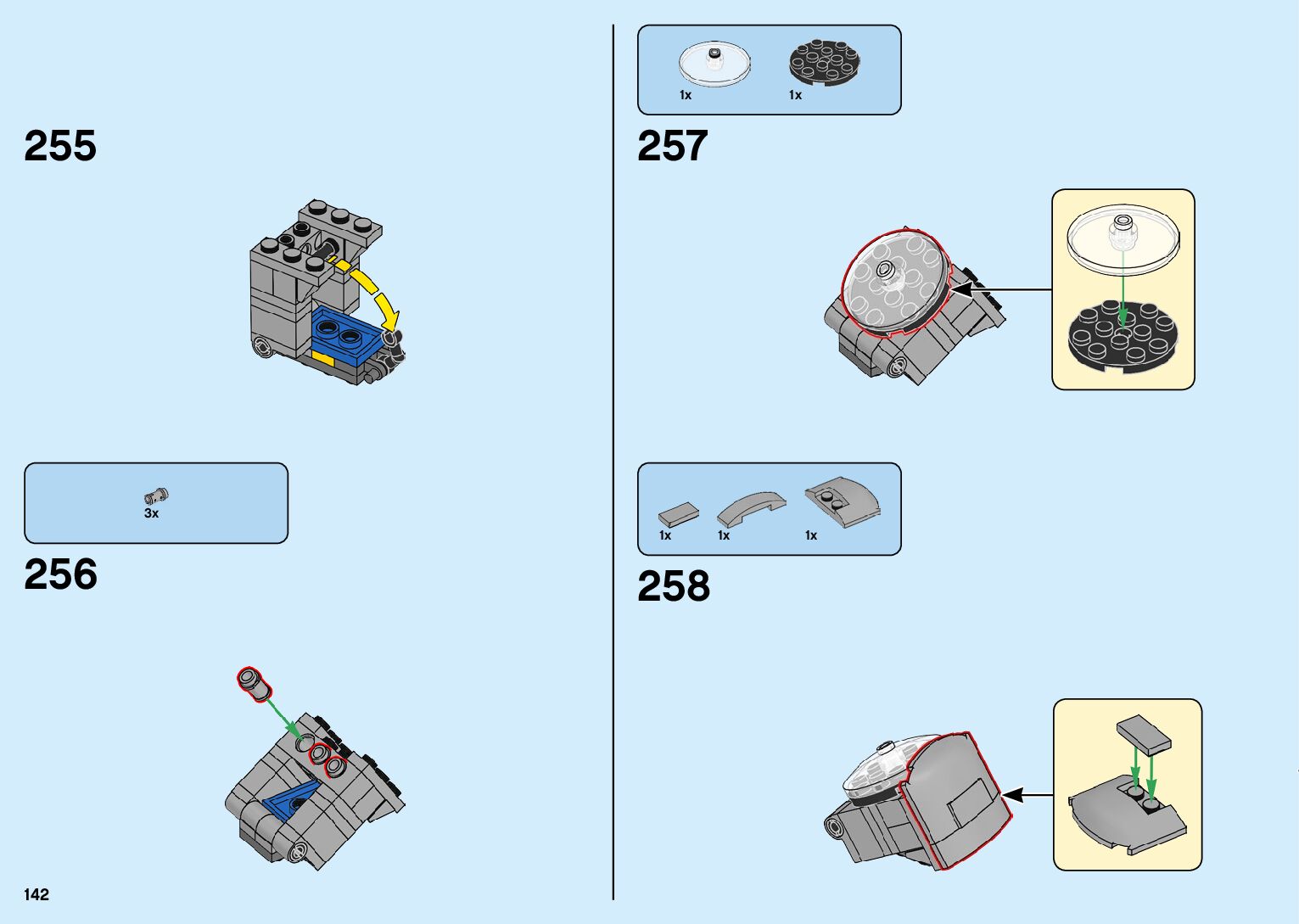 255

3x

256

142

1x 1x

257

1x 1x 1x

258