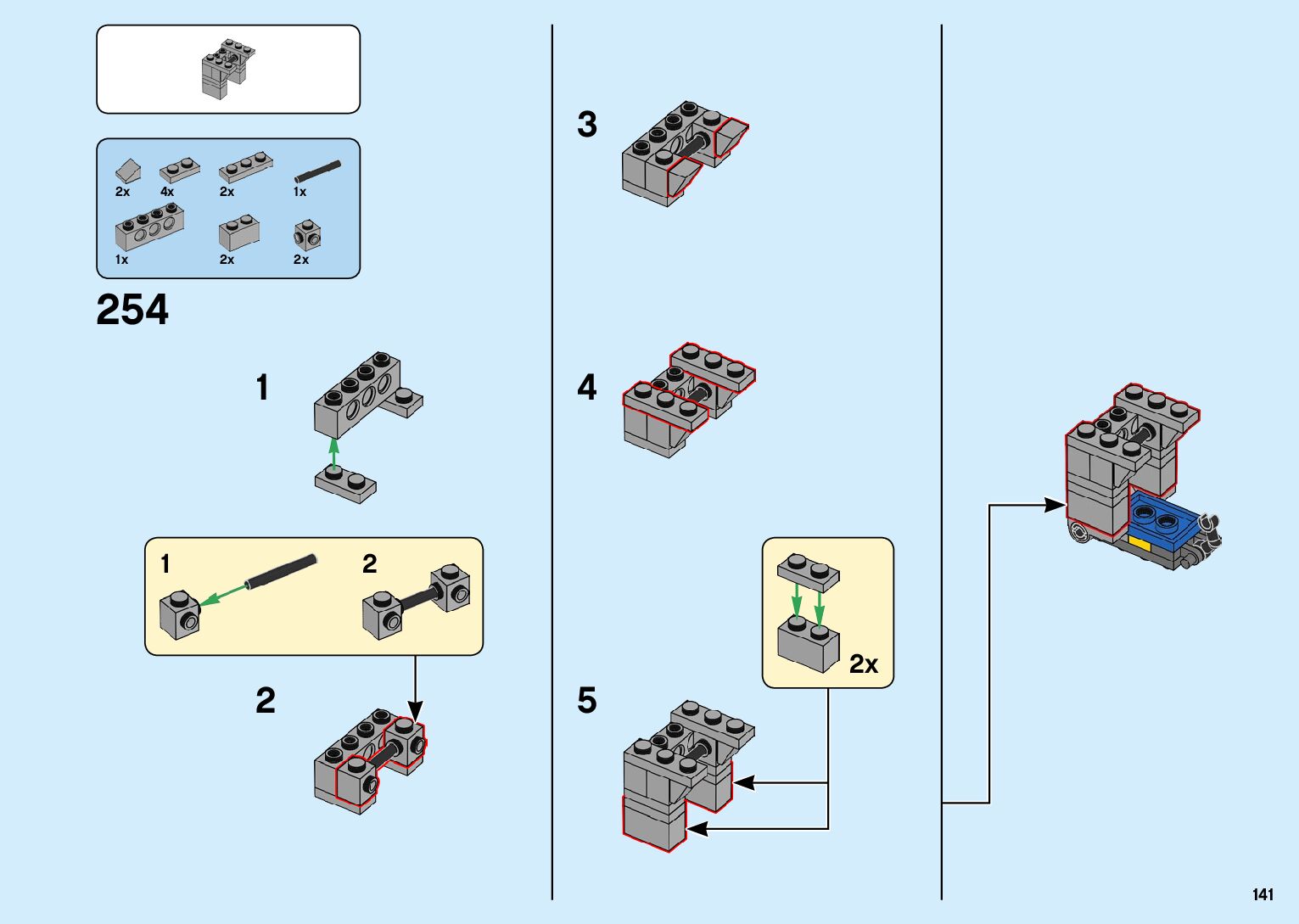 2x 4x 2x 1x
1x 2x 2x

254

1

1 2

2

3

4

2x

5

141