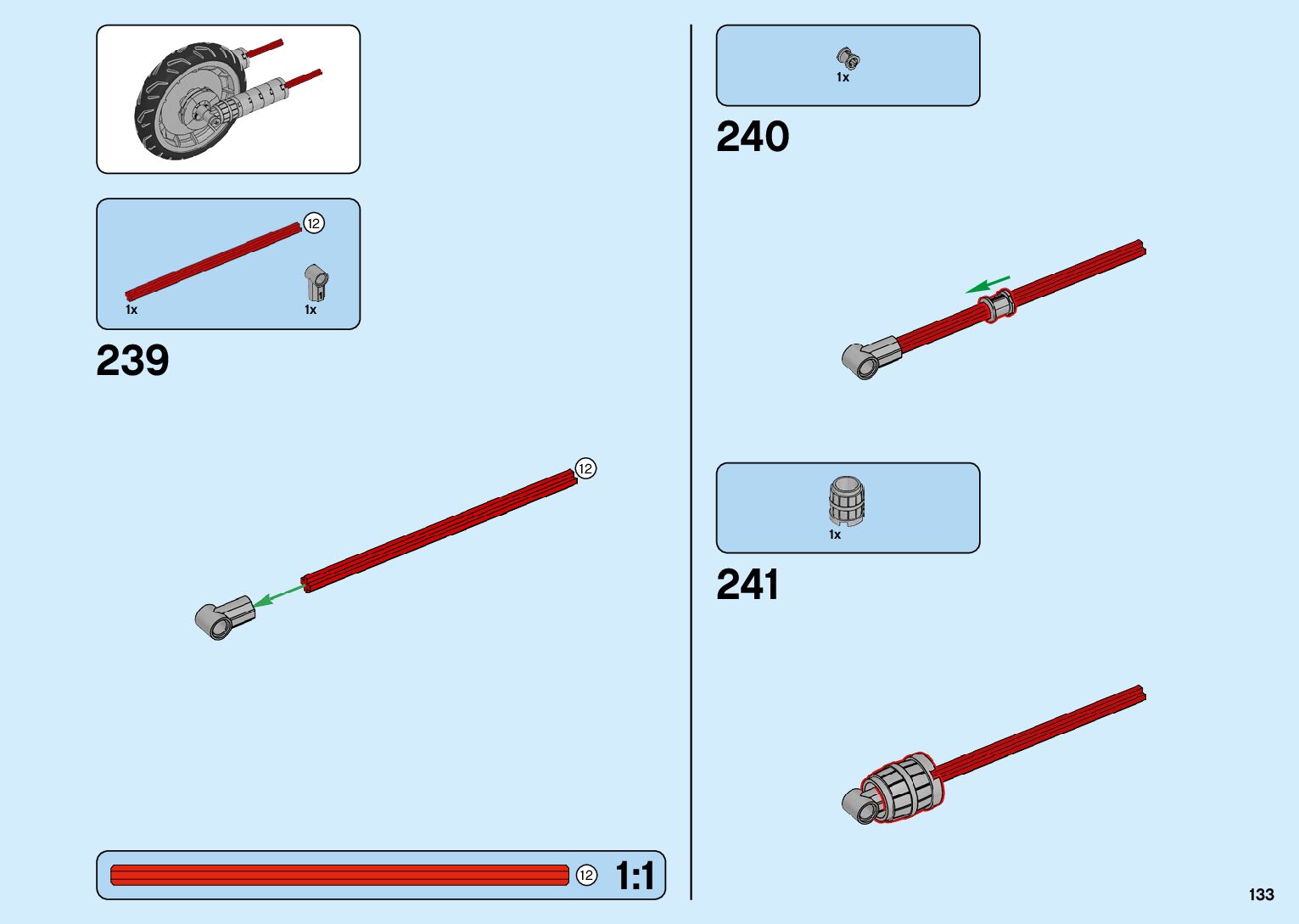 12

1x

1x

239

12

12

1:1

1x

240

1x

241

133