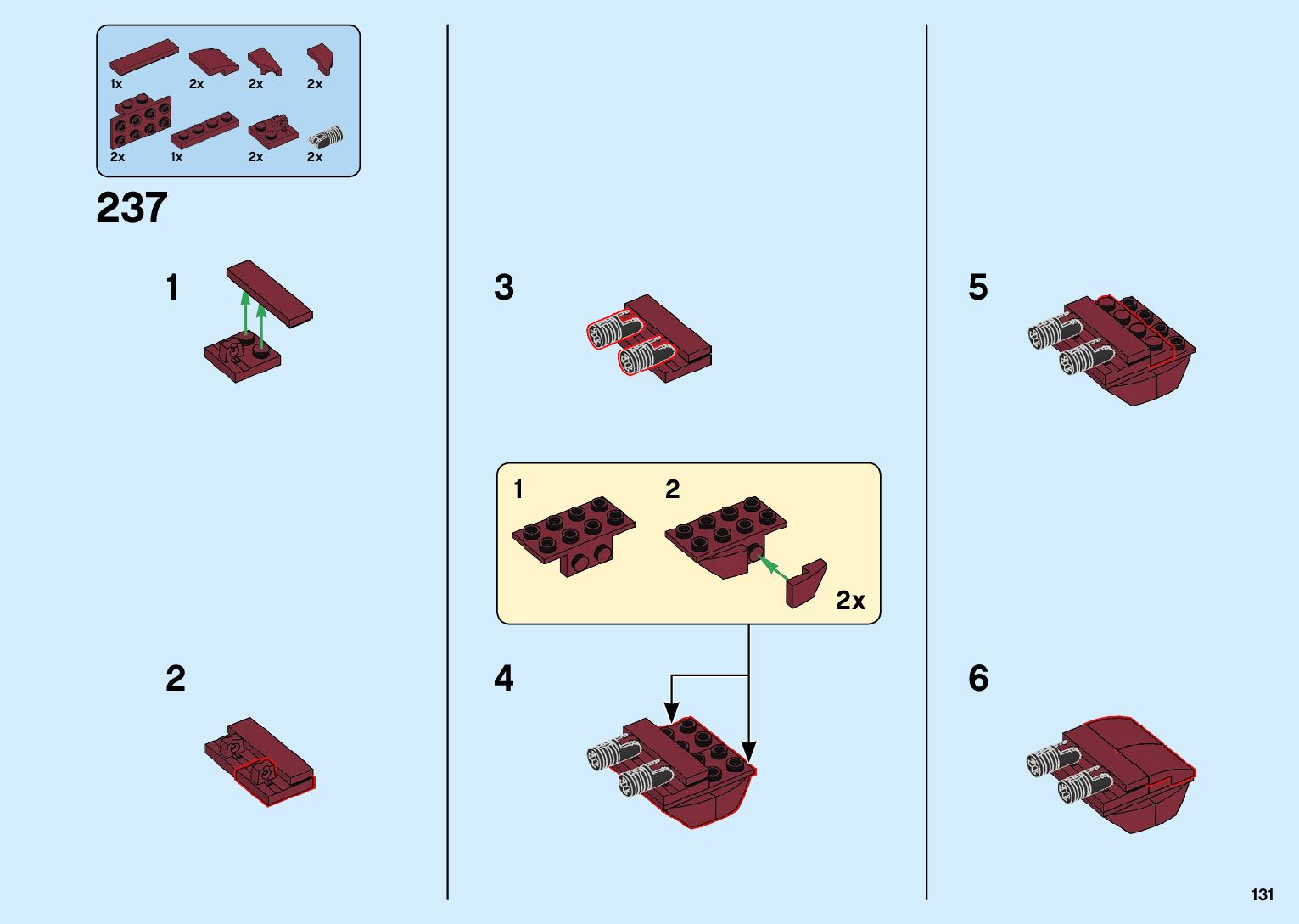 1x 2x 2x 2x

2x 1x 2x 2x

237

1

2

3

1

2

2x

4

5

6

131