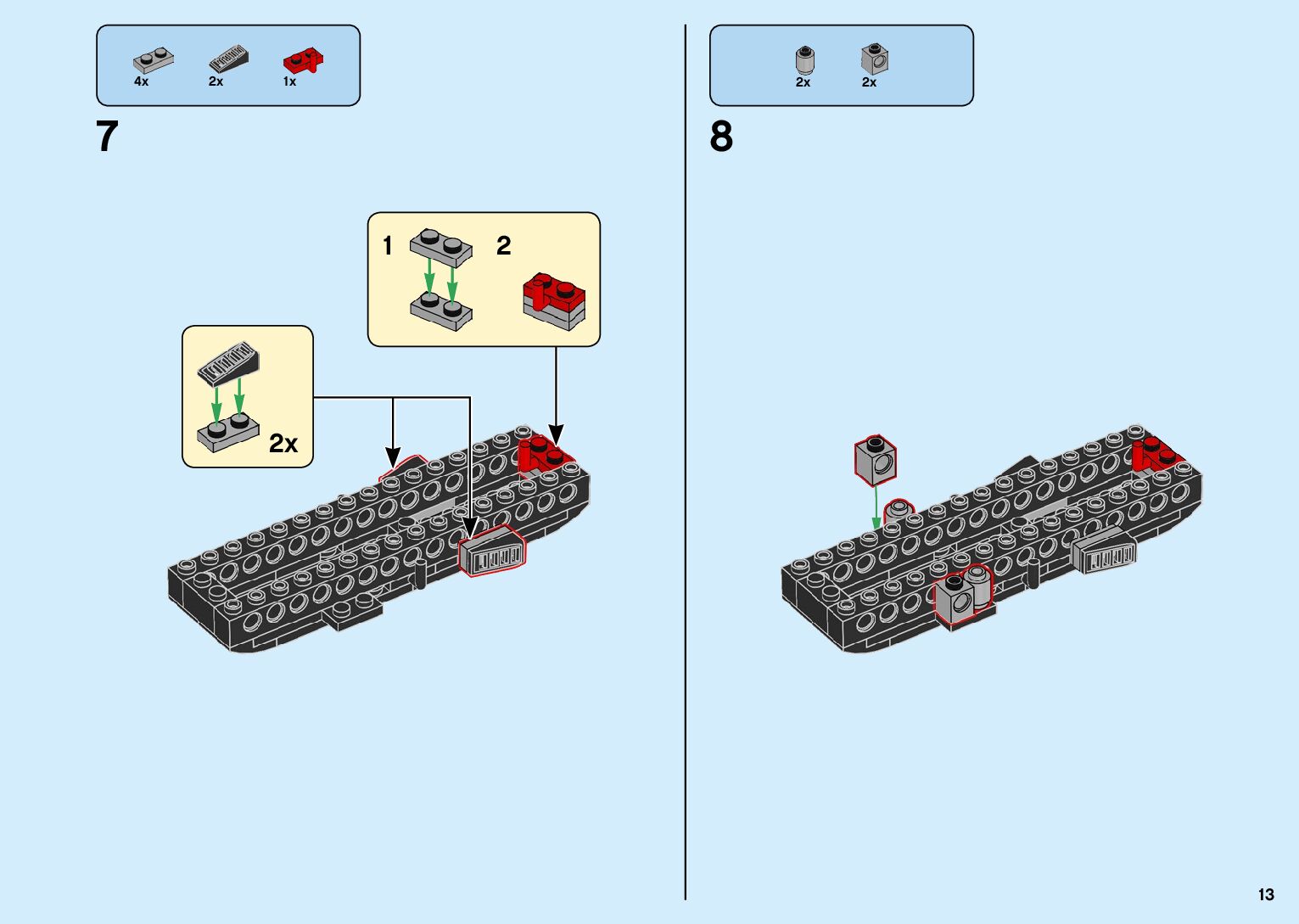 4x 2x 1x

7

1 2

2x

2x 2x

8

13