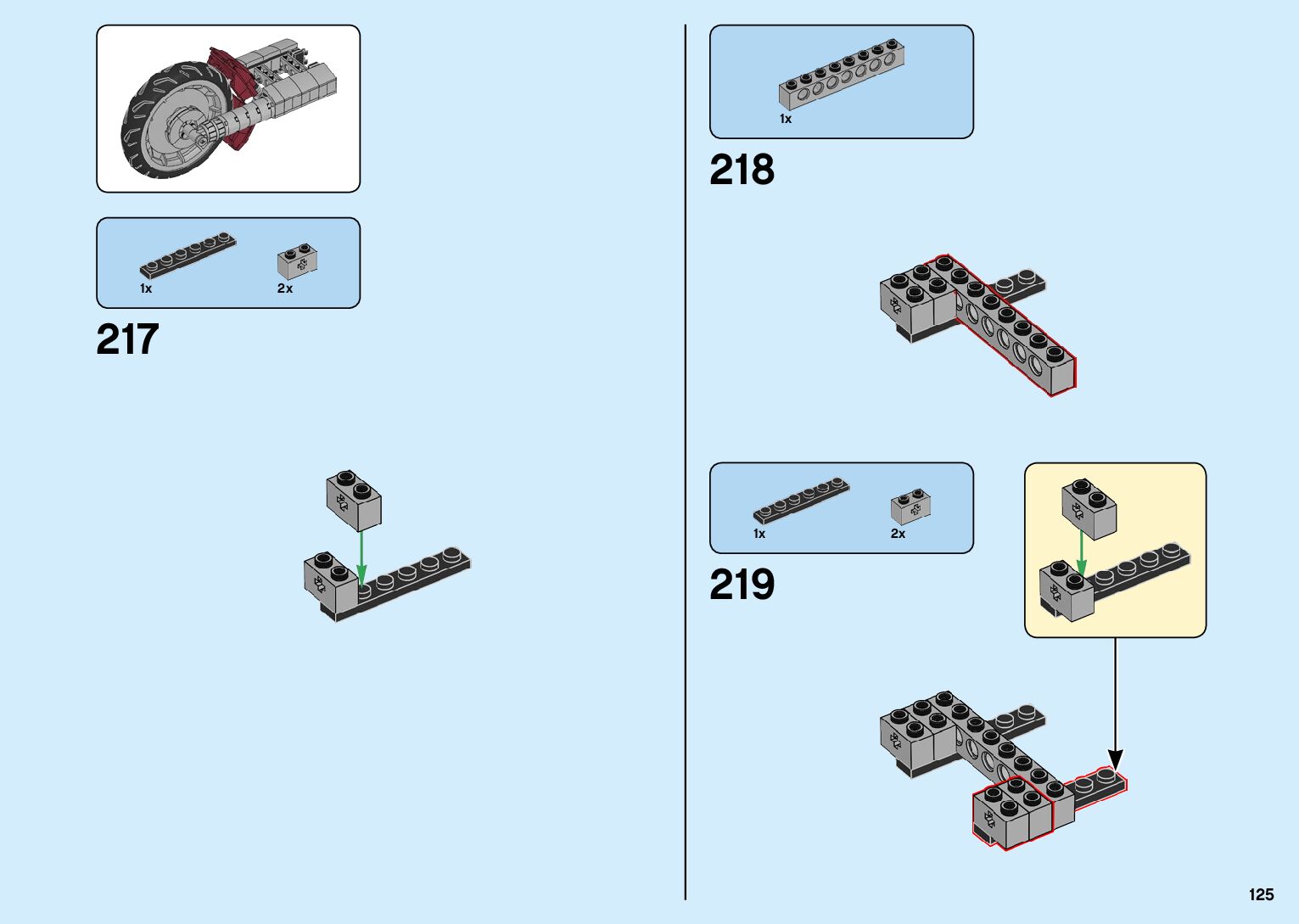 1x
2x
217

1x
218

1x
2x
219

125