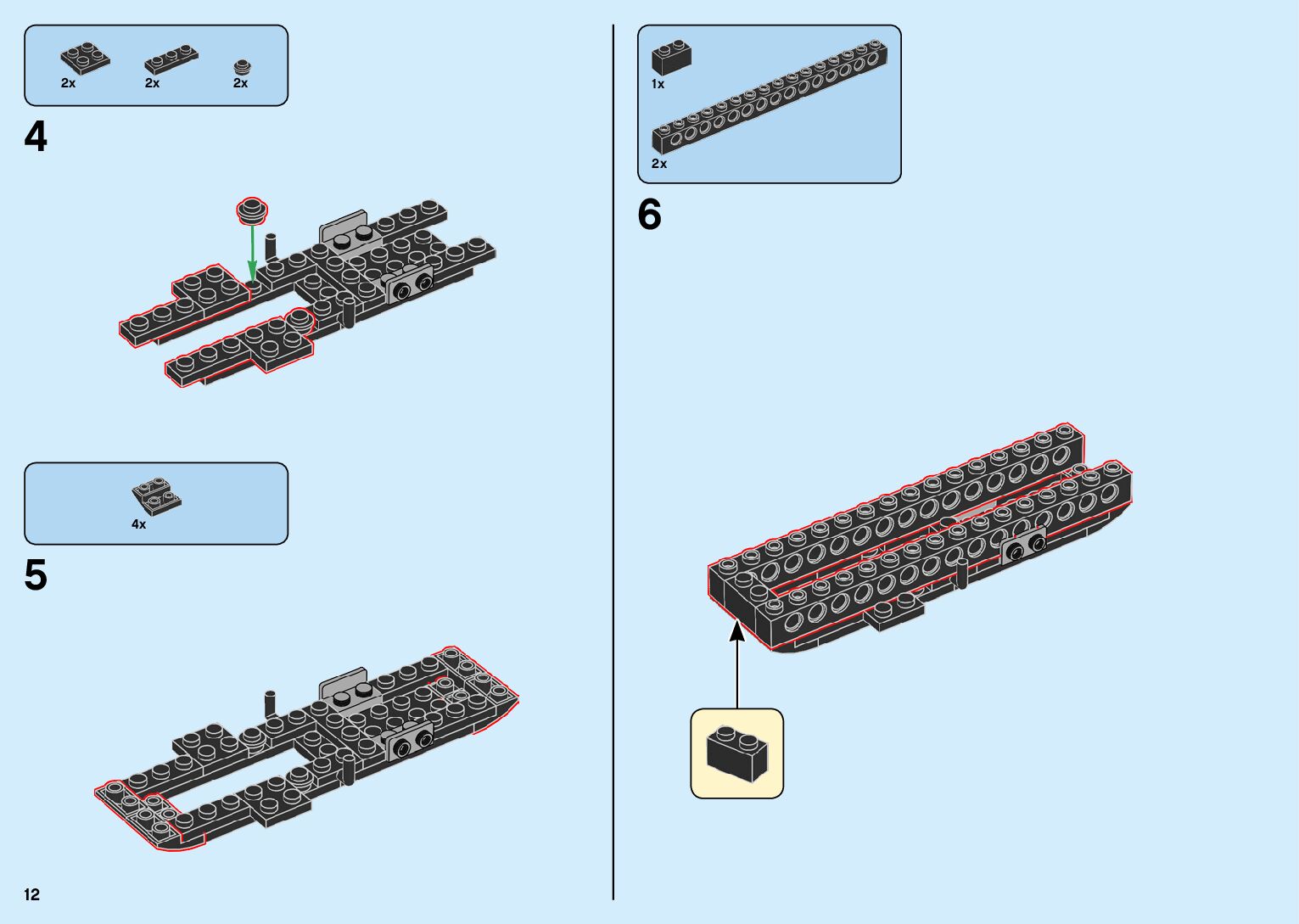 2x 2x 2x

4

4x

5

12

1x

2x

6