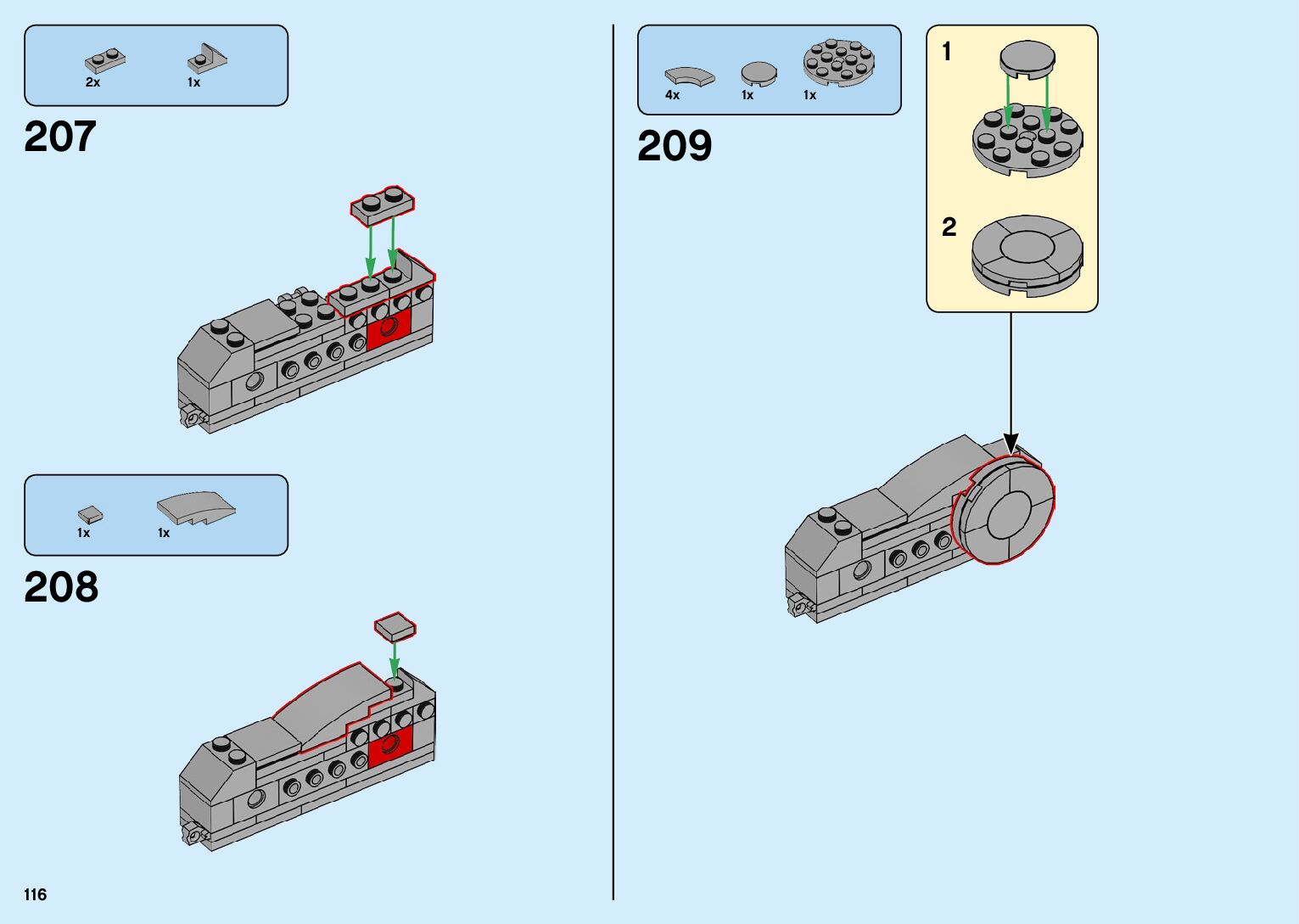 2x 1x

207

1x 1x

208

116

4x 1x 1x

209

1

2