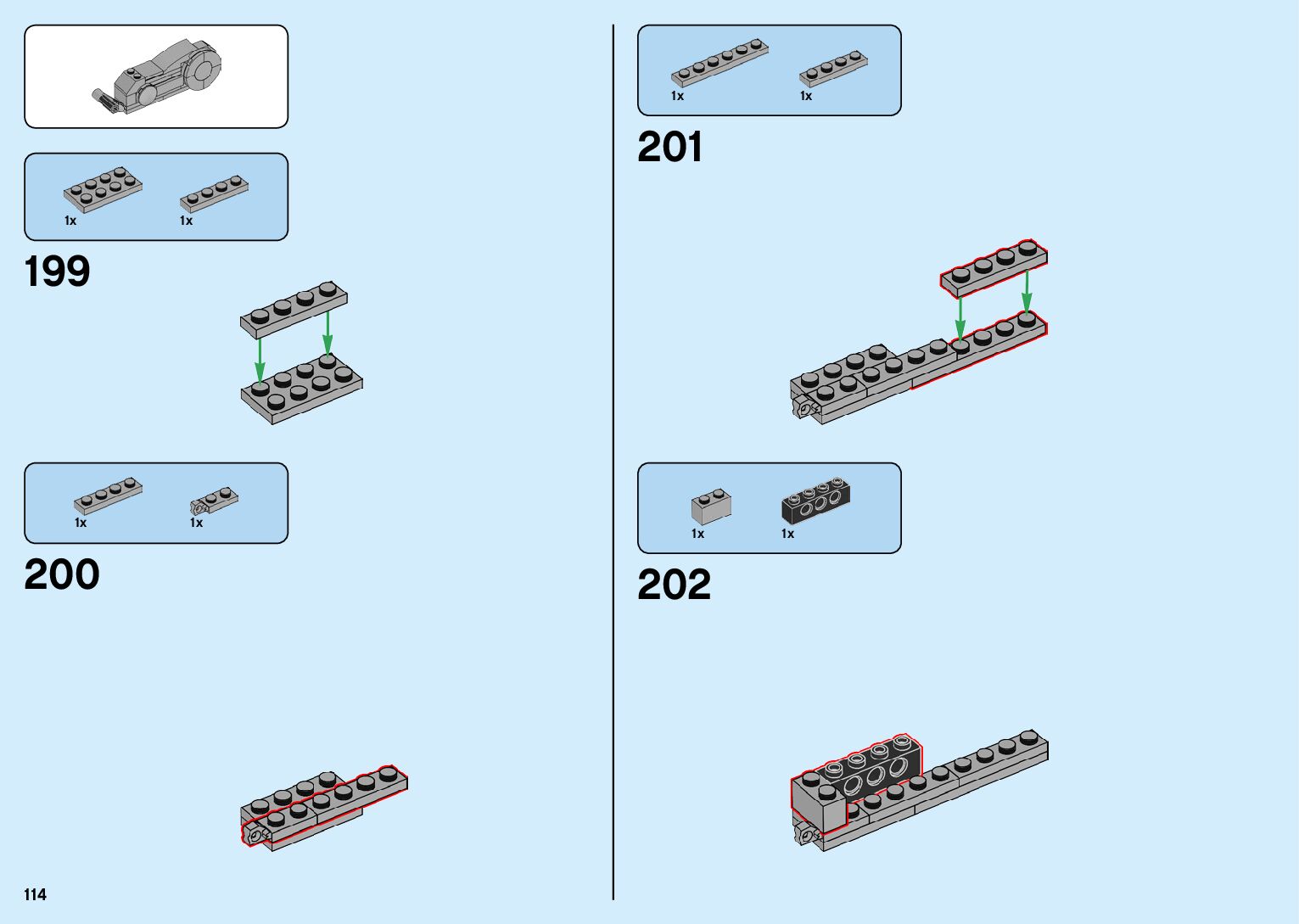 1x 1x

199

1x 1x

200

114

1x 1x

201

1x 1x

202