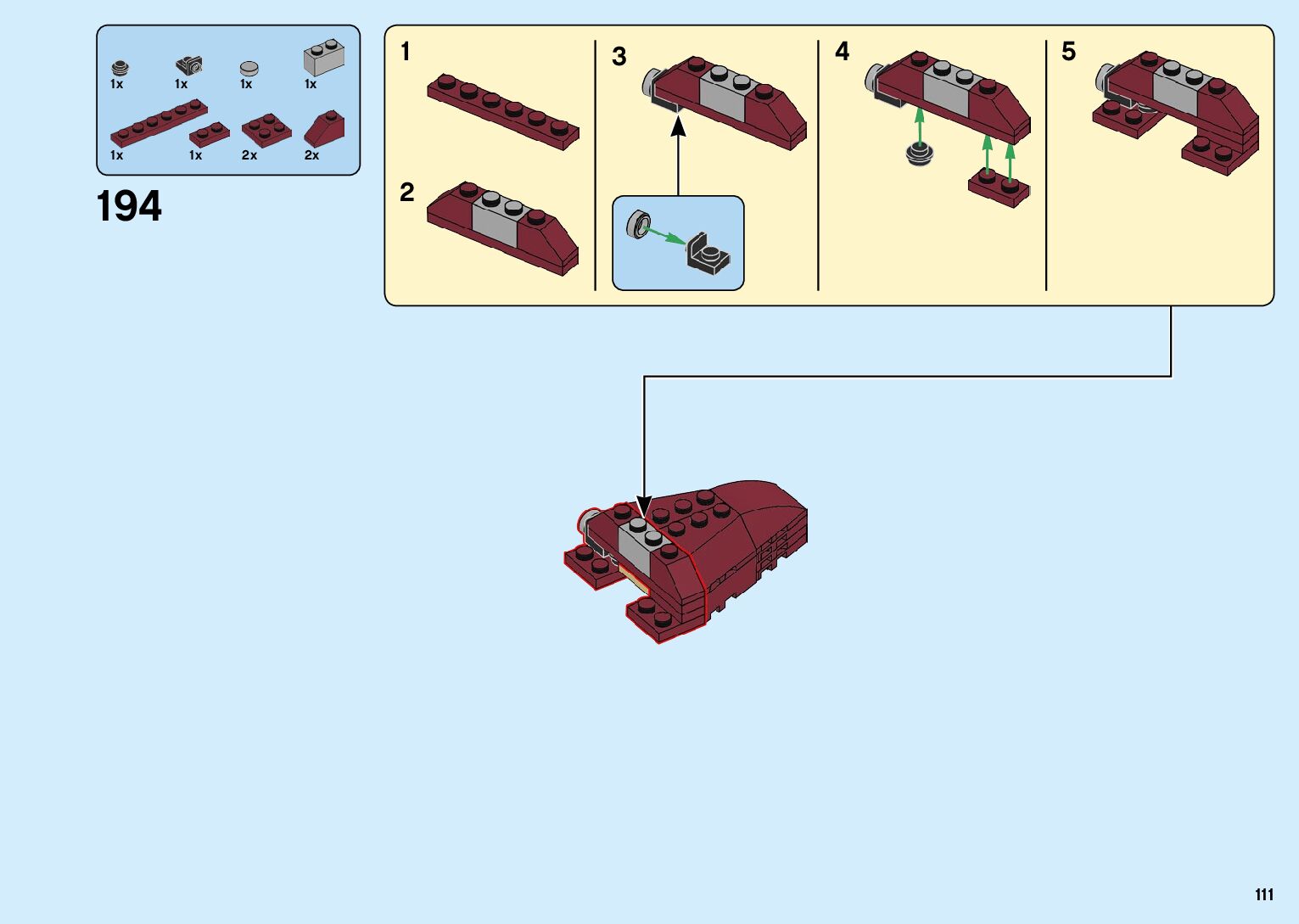 1x 1x 1x 1x

1x 1x 2x 2x

194

1

2

3

4

5

111