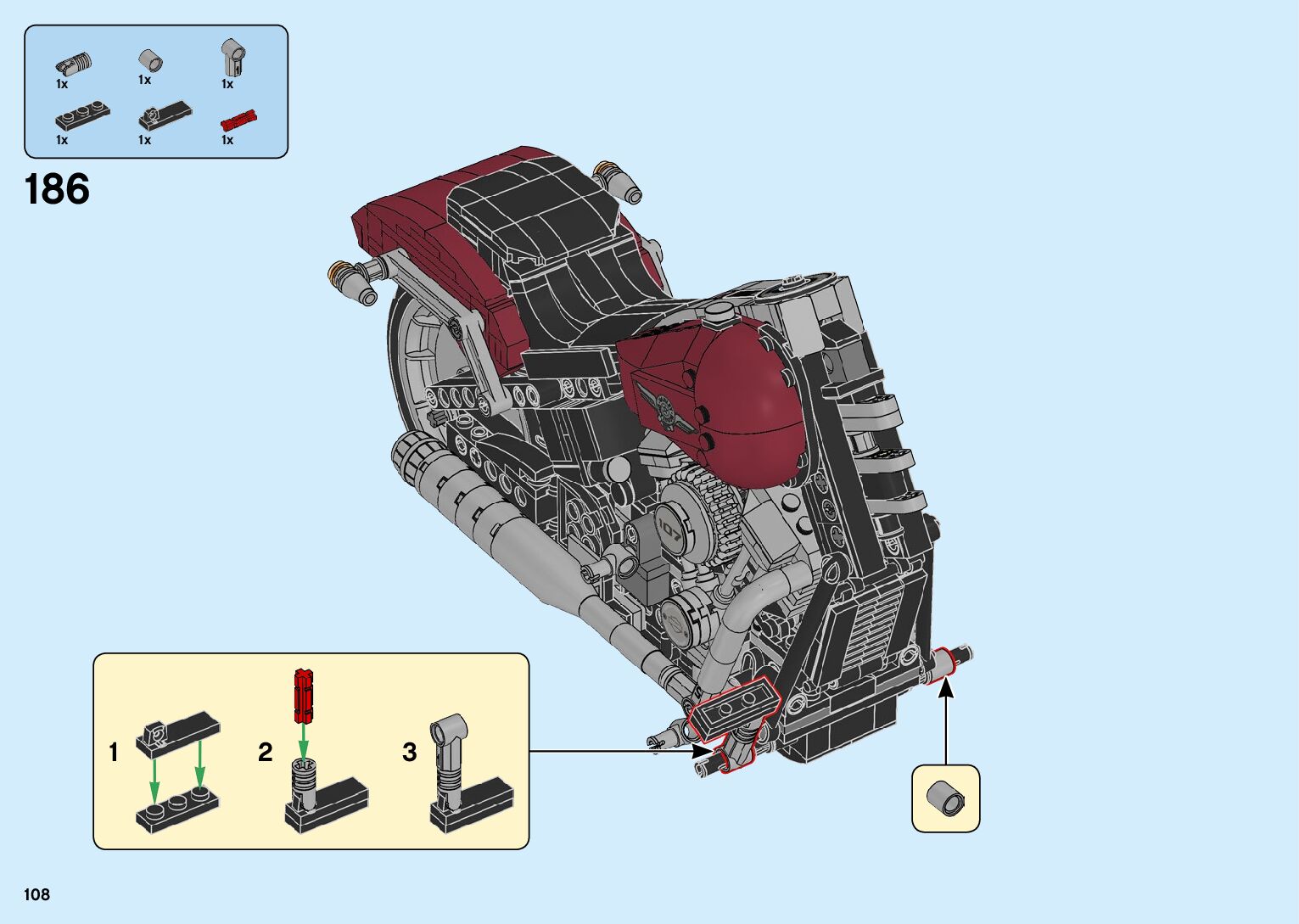 1x
1x
1x
1x
1x
1x

186

107

1
2
3

108