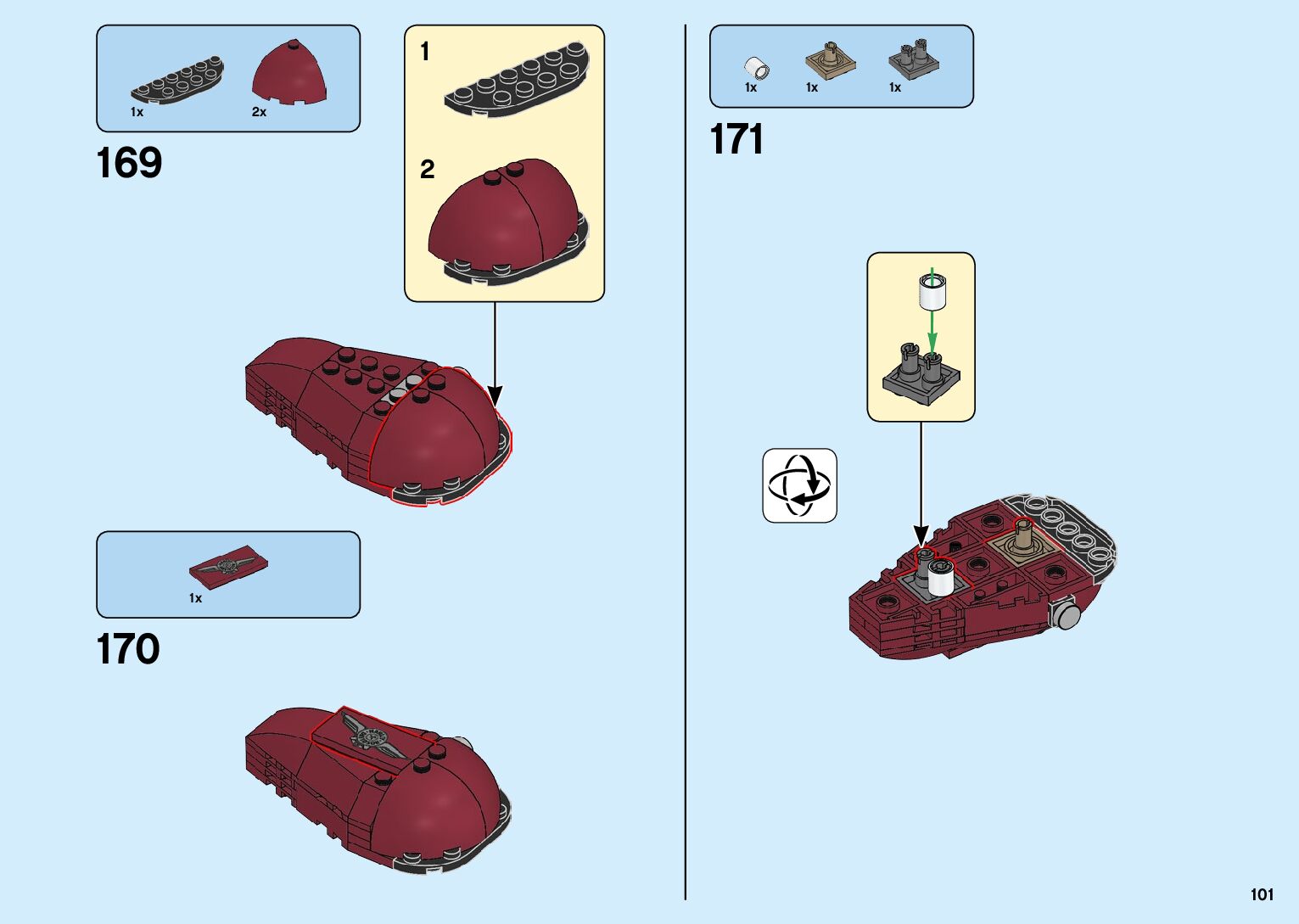 1x 2x

169

1

2

1x

170

1x 1x 1x

171

101