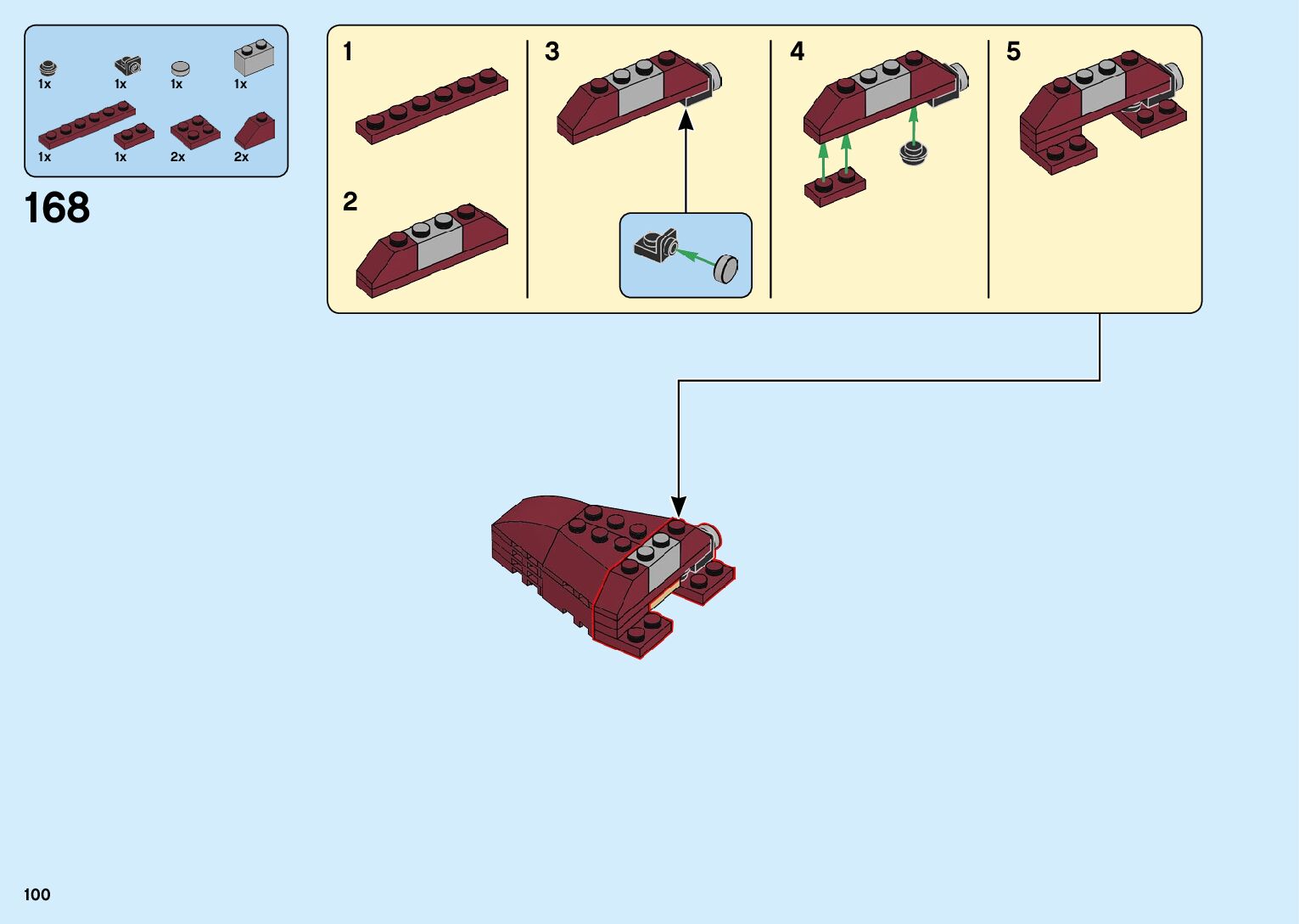 1x 1x 1x 1x
1x 1x 2x 2x

168

1

2

3

4

5

100