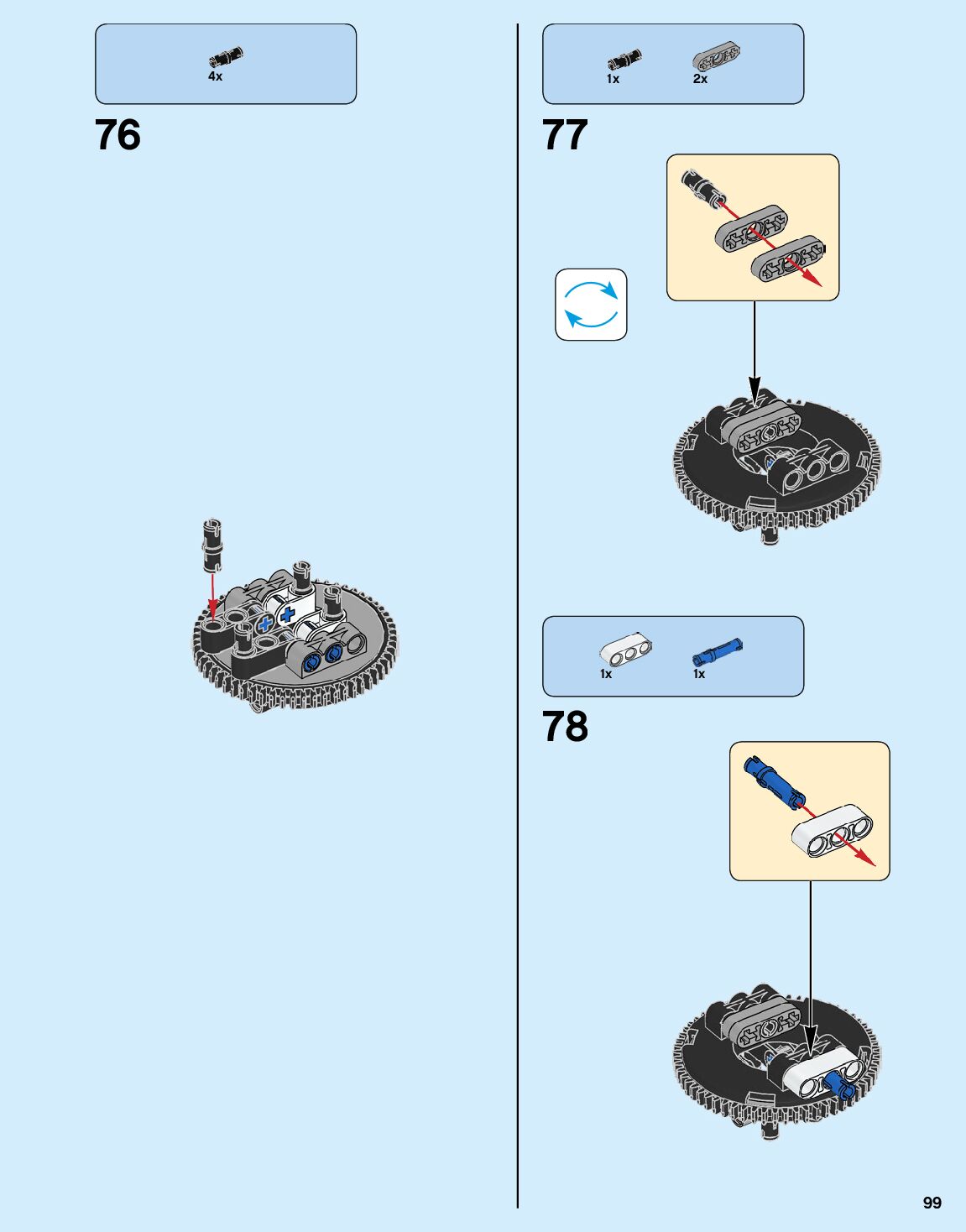 4x

76

1x 2x

77

1x 1x

78

99