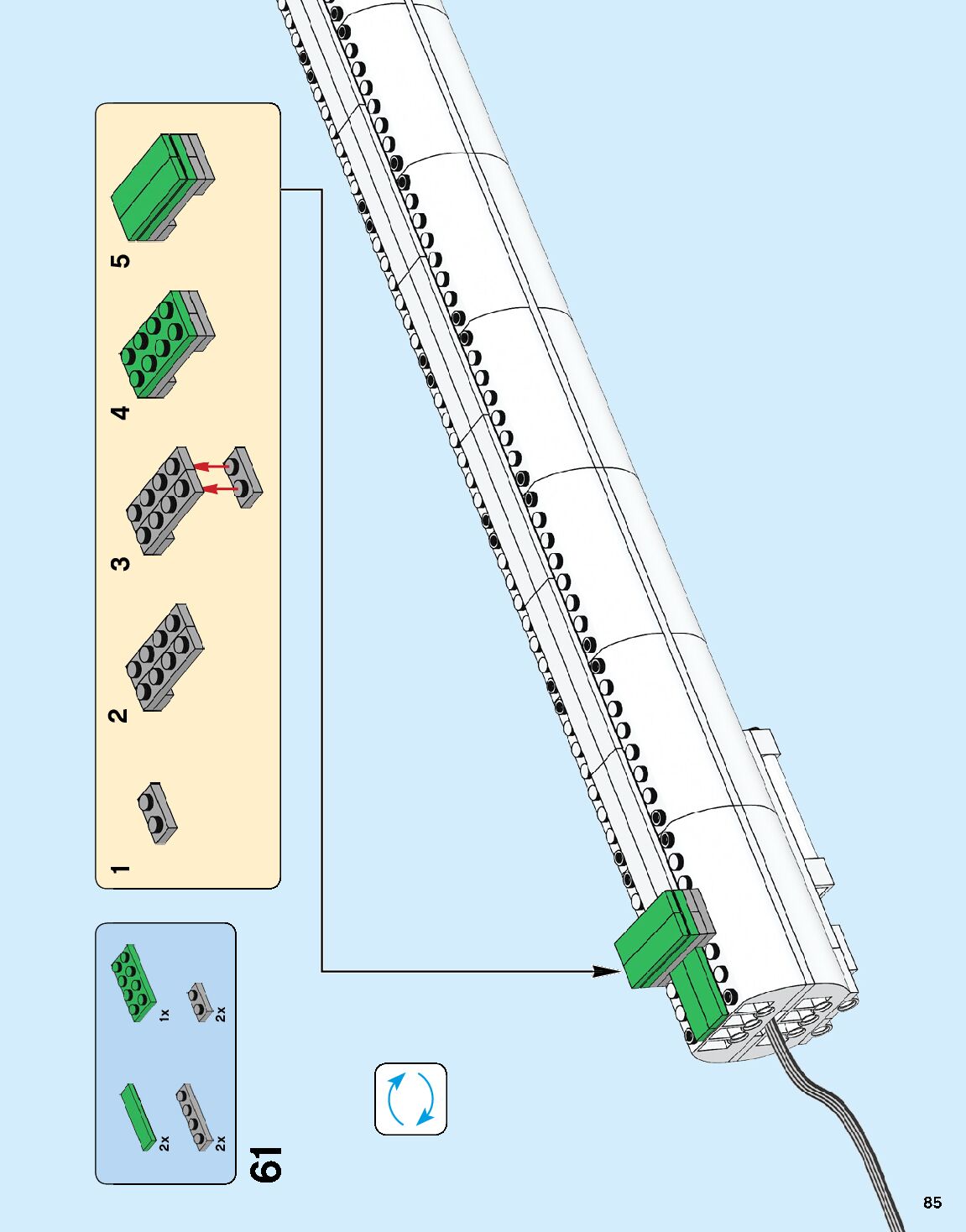 61

2x
2x
1x
2x

1
2
3
4
5

85