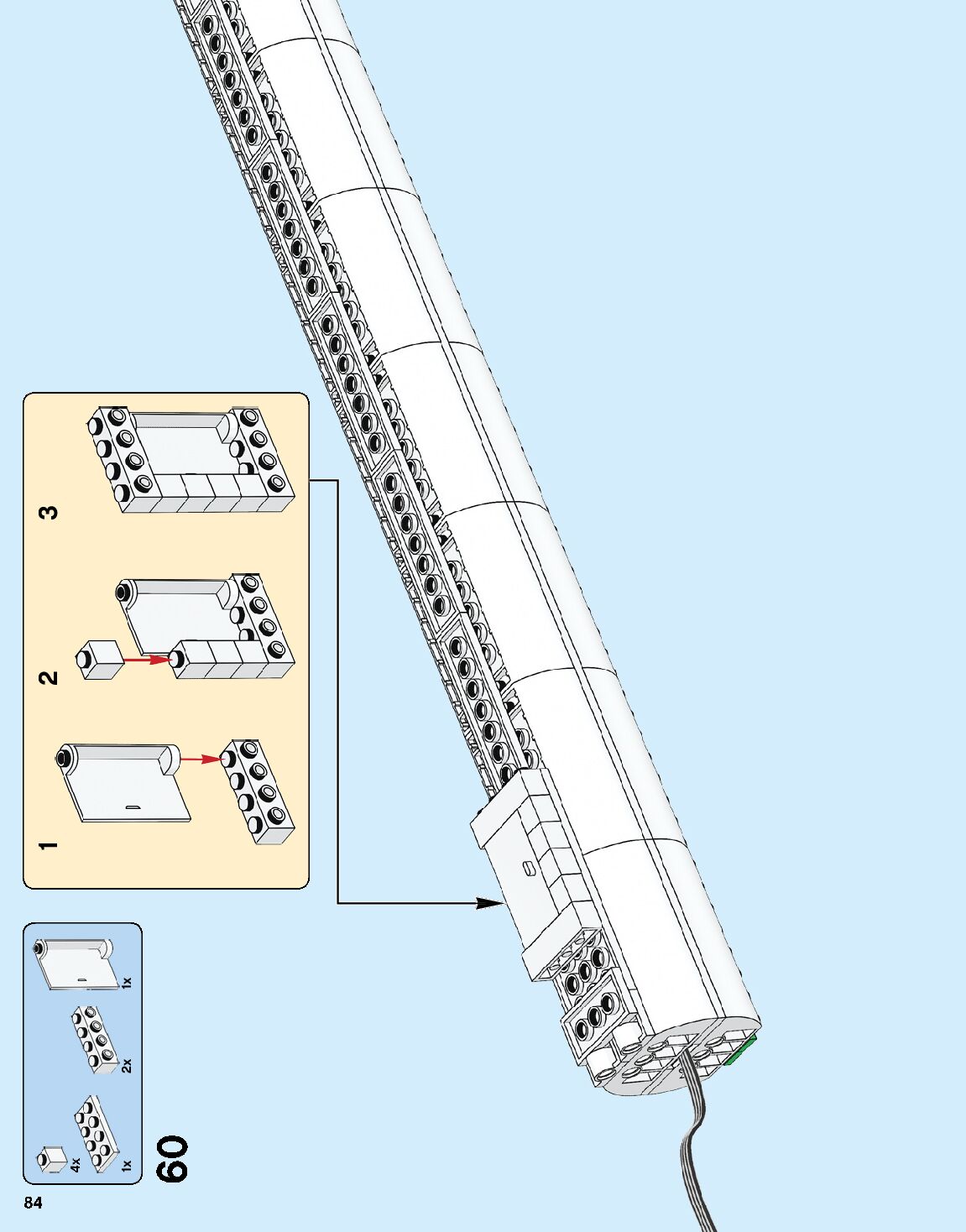 3

2

1

1x

2x

4x

1x

60

84