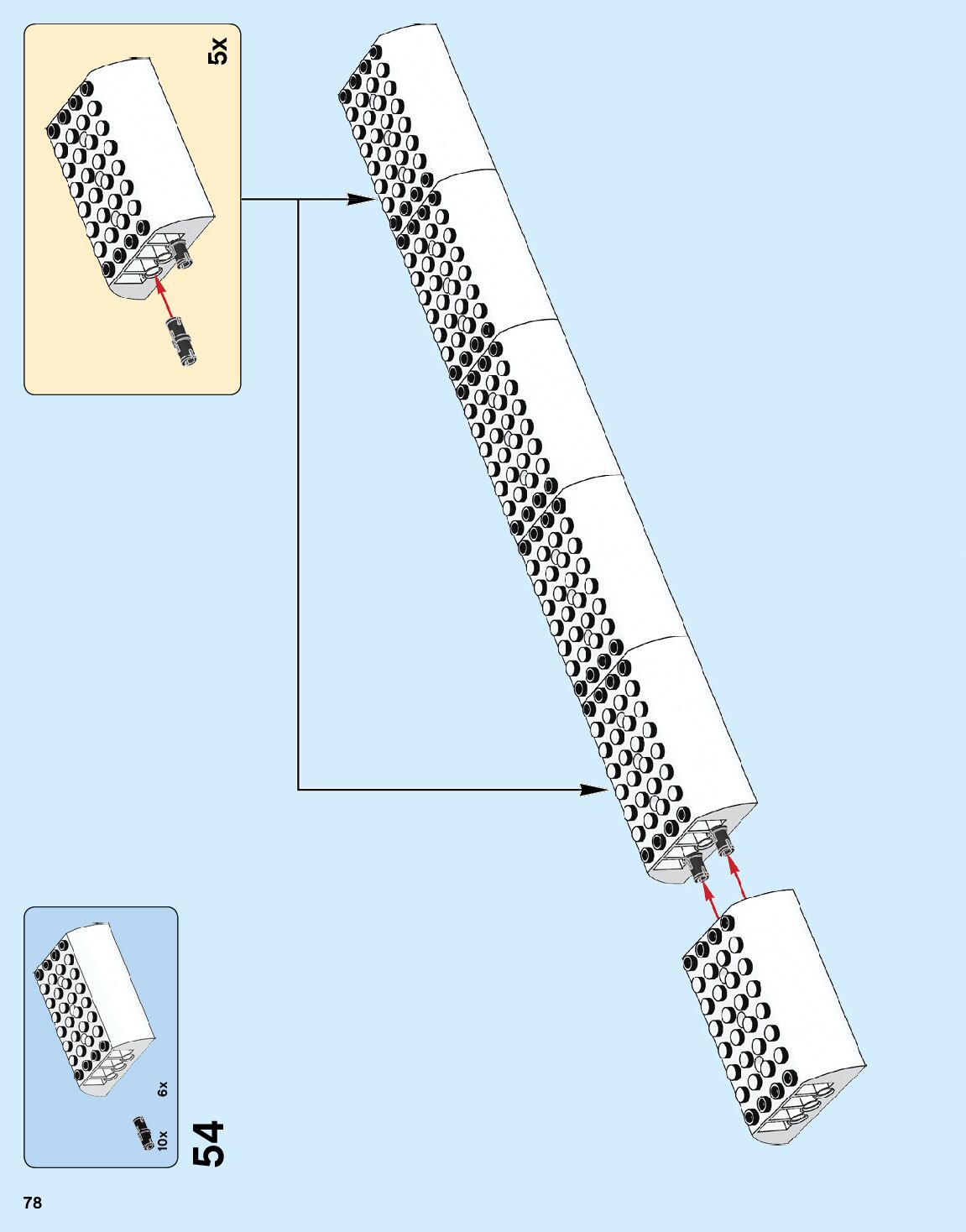 5x

6x

10x

54

78