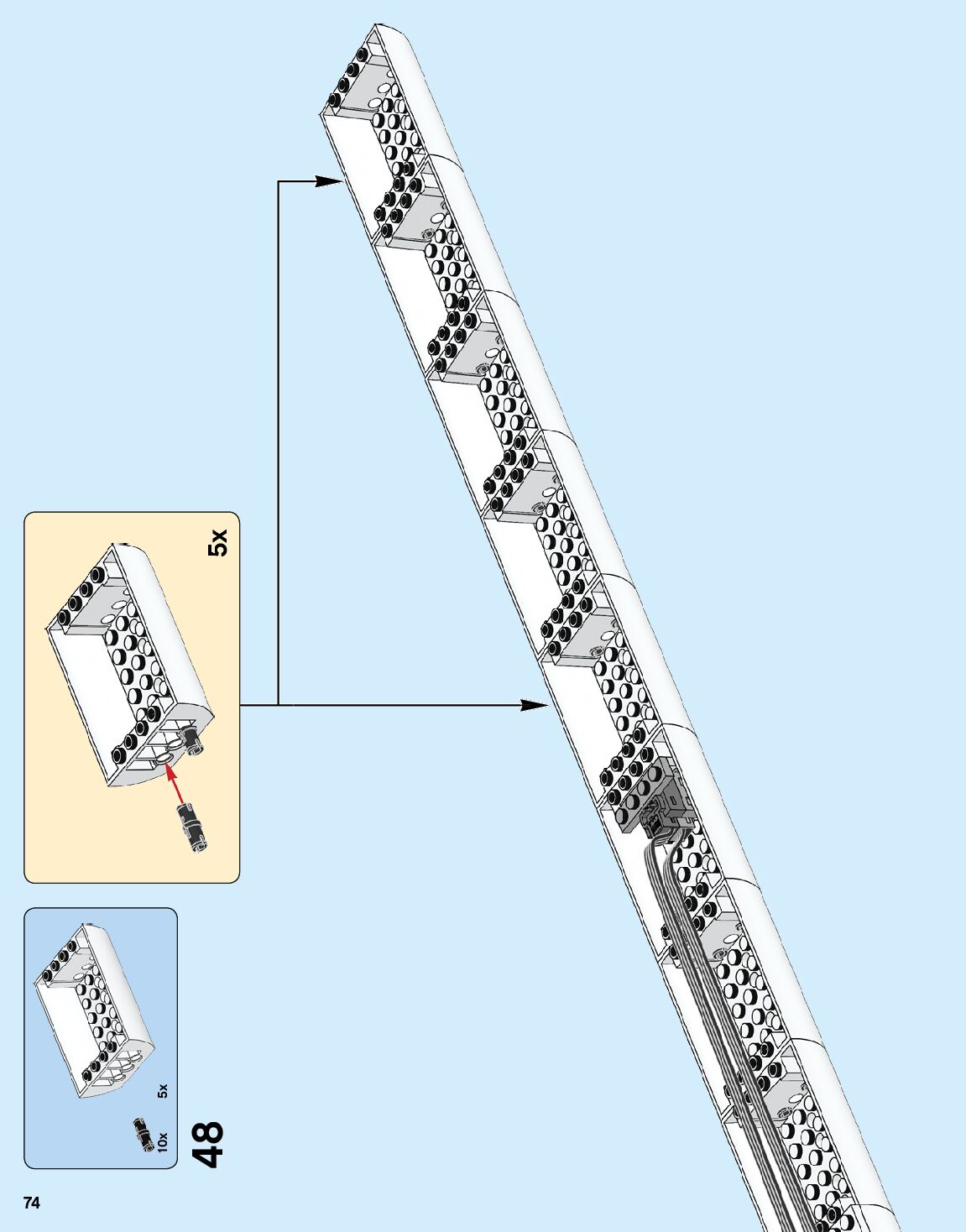 5x

5x

10x

48

74