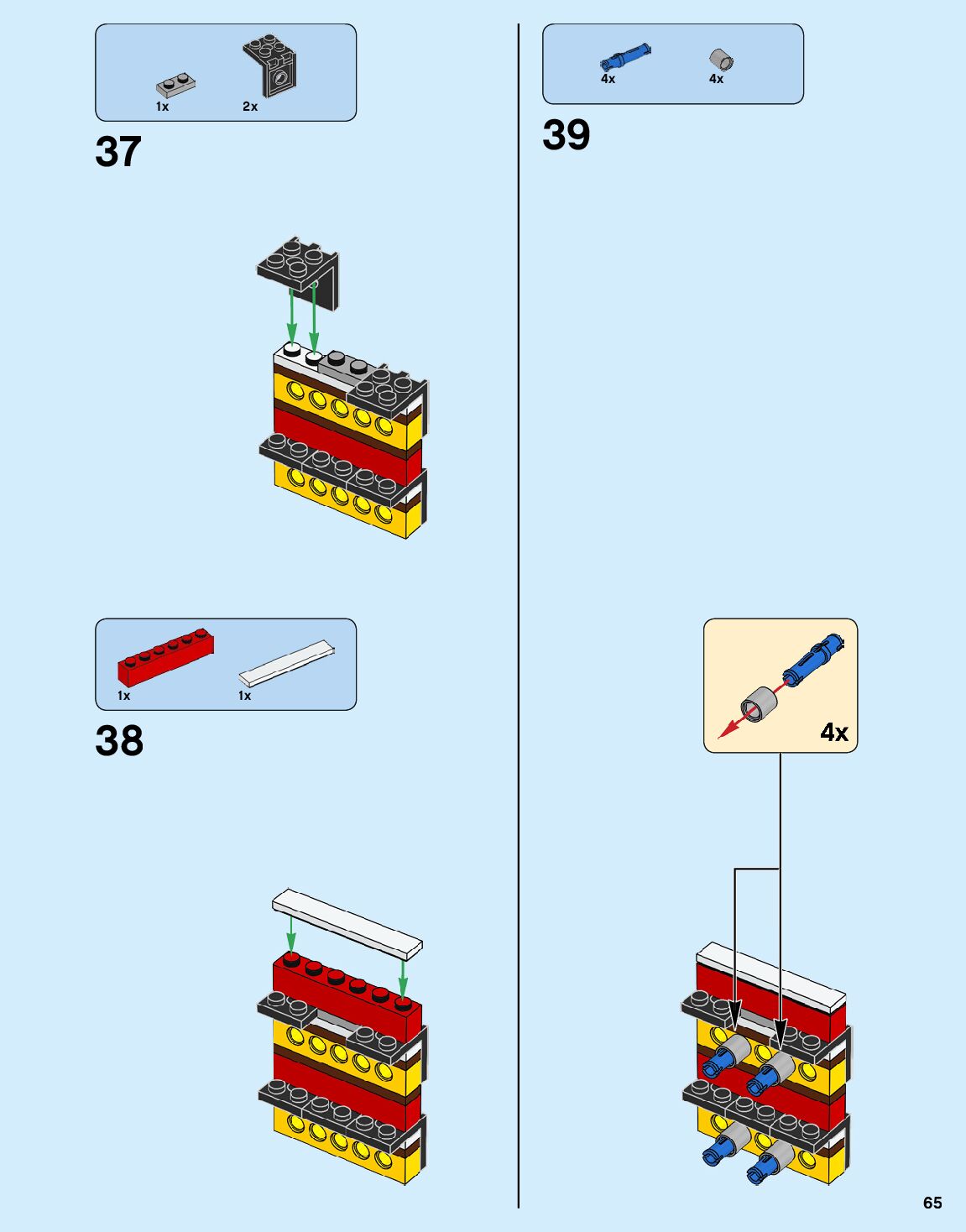 1x
2x
37

1x
1x
38

4x
4x
39

4x

65