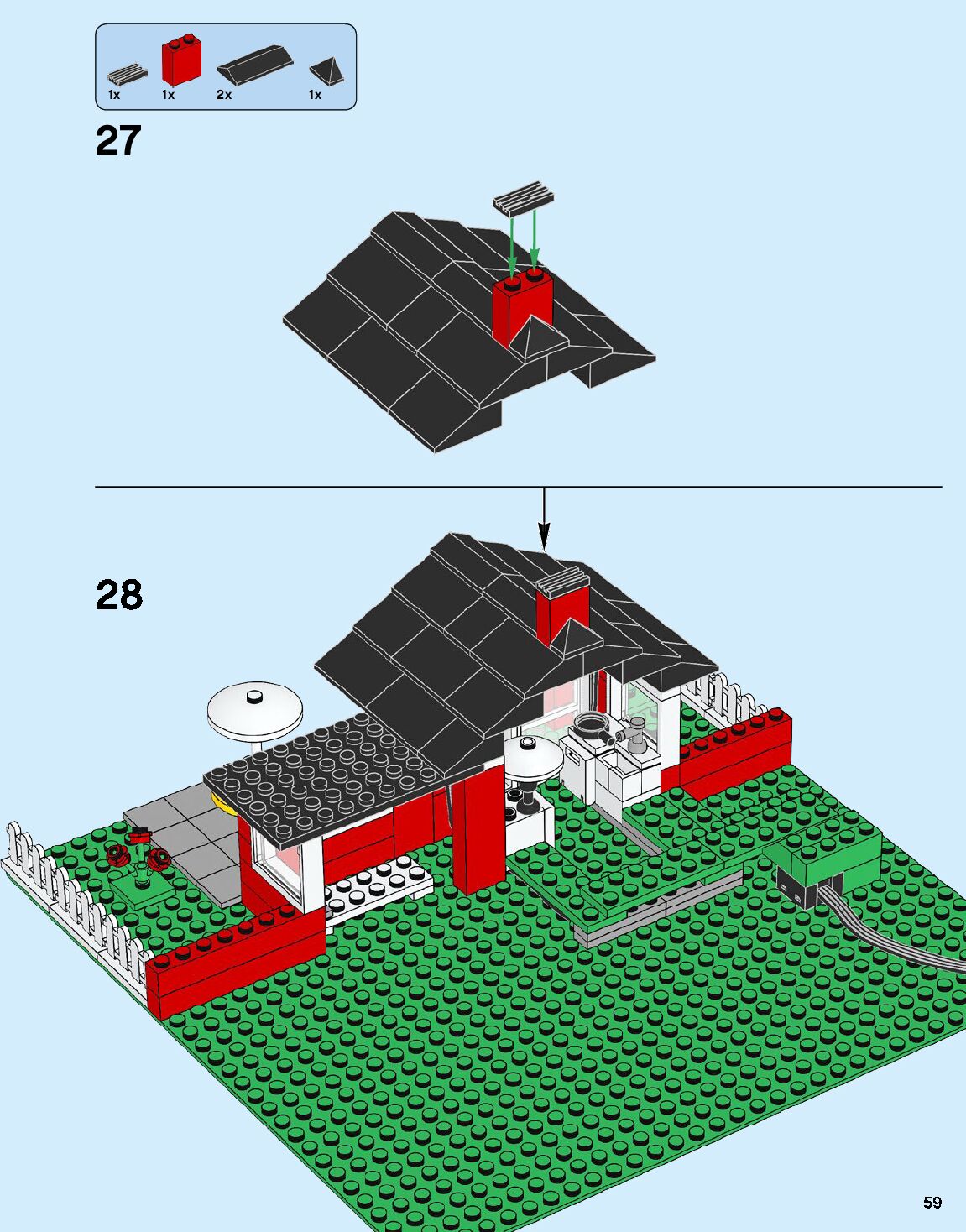 1x 1x 2x 1x

27

28

59