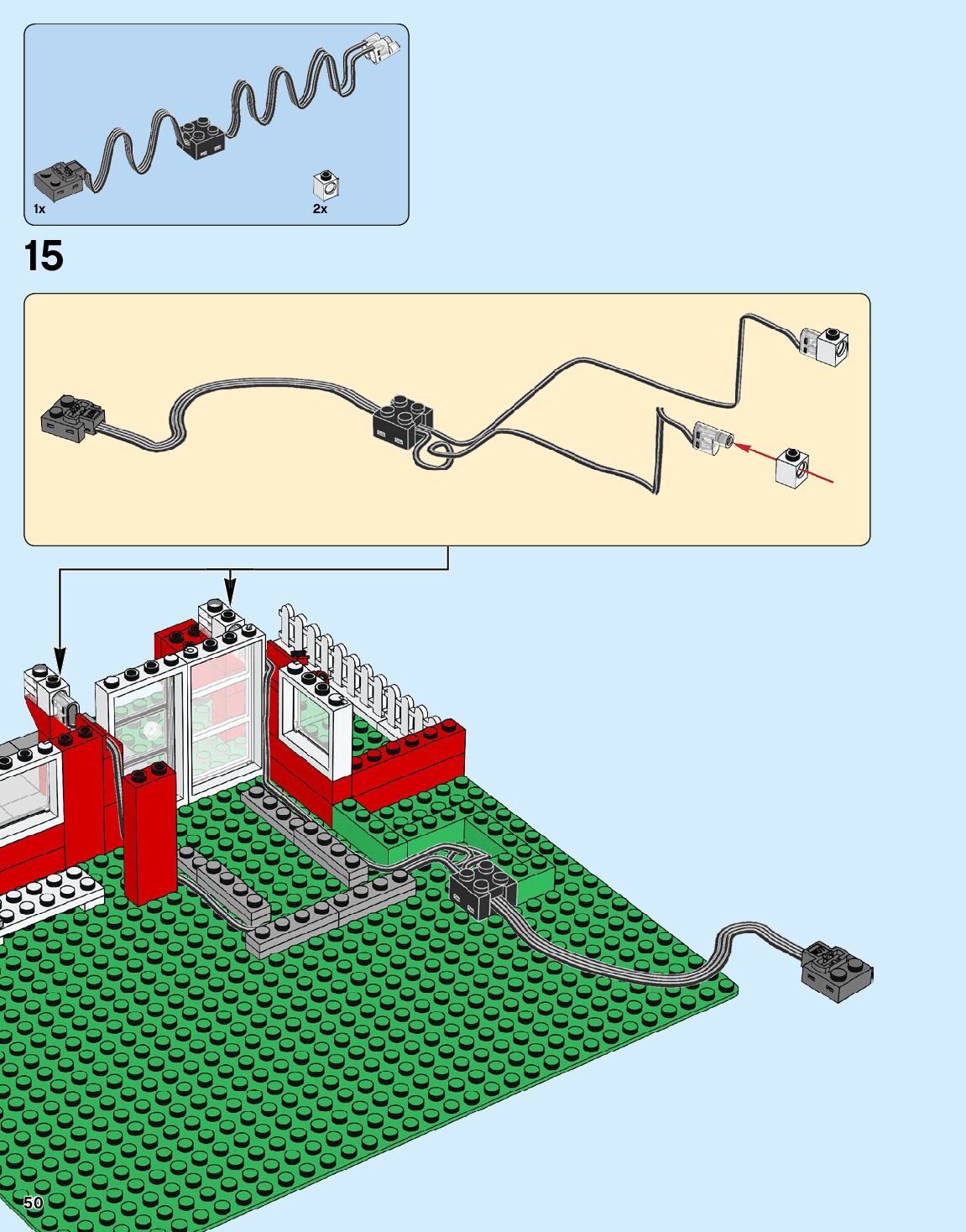 1x
2x
15
50