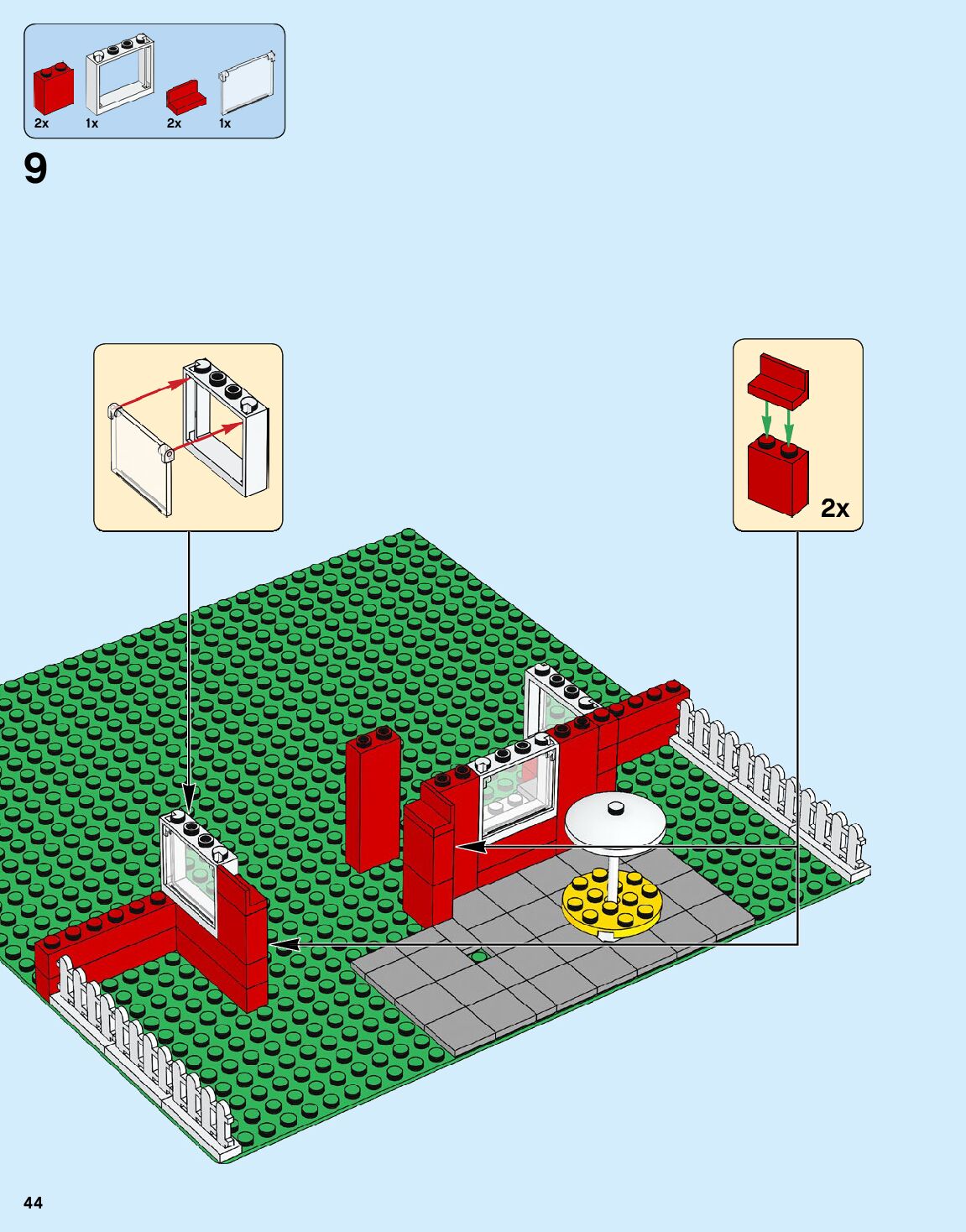 2x 1x 2x 1x

9

2x

44