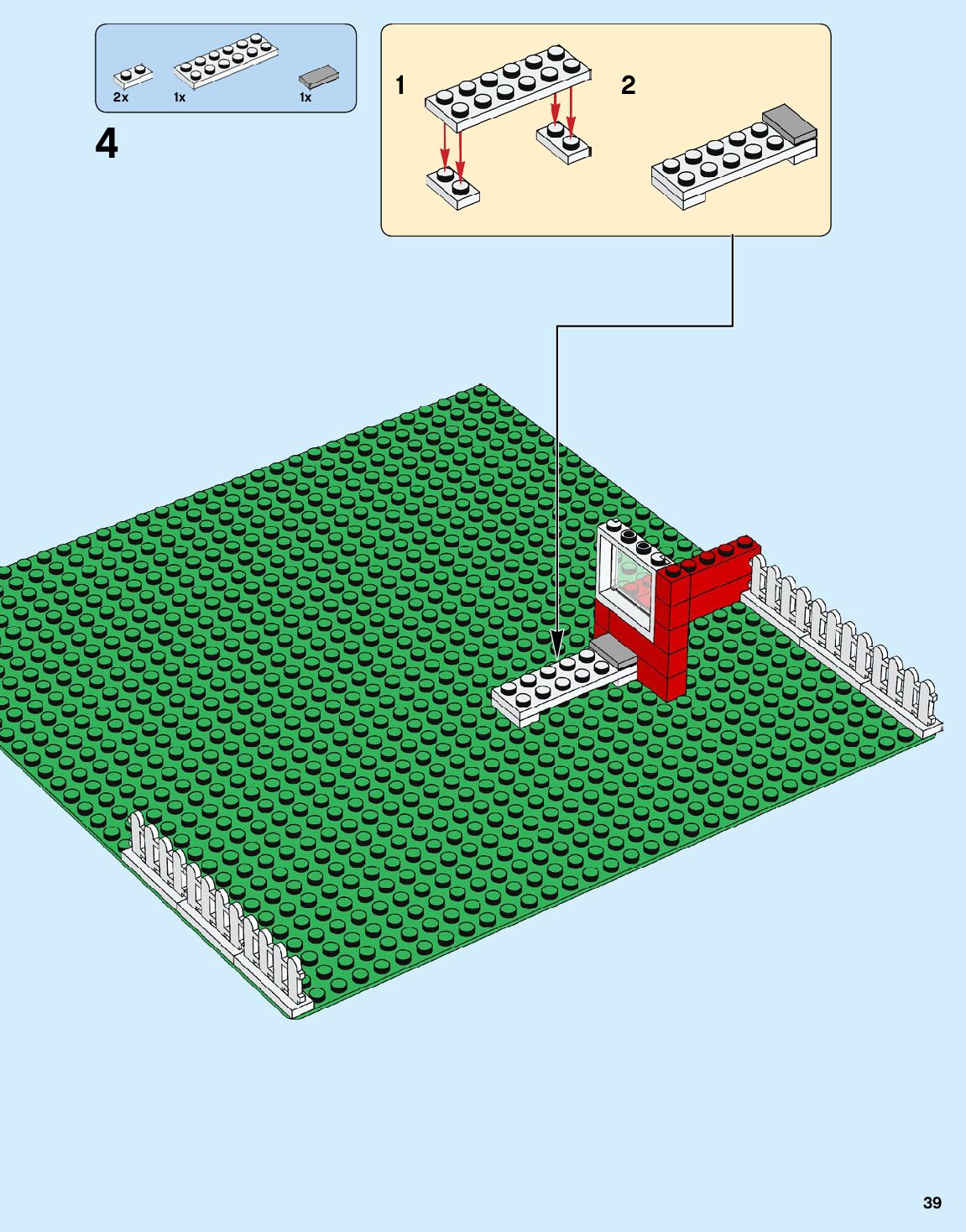 2x 1x 1x

4

1

2

39