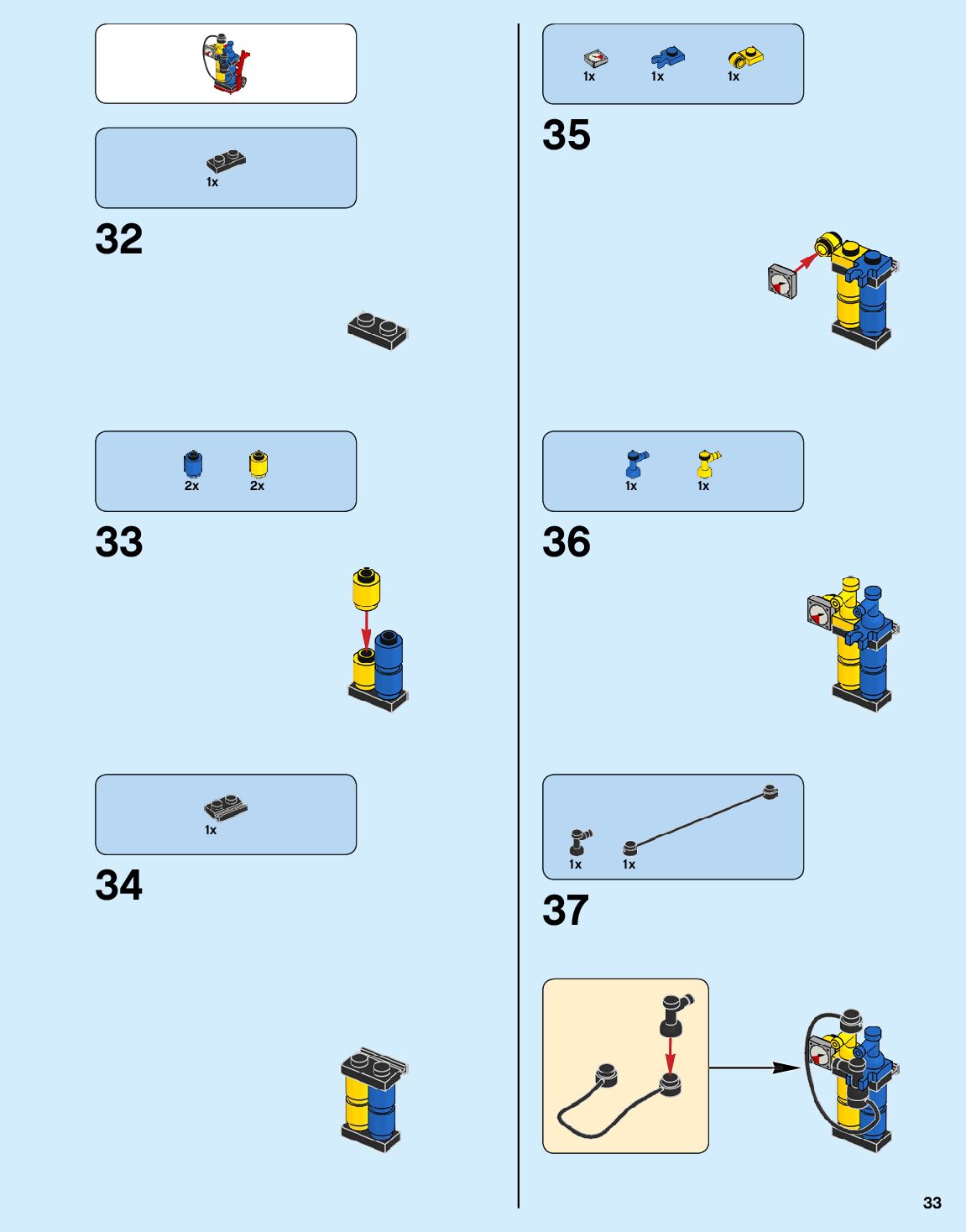 1x

32

2x 2x

33

1x

34

1x 1x 1x

35

1x 1x

36

1x 1x

37

33