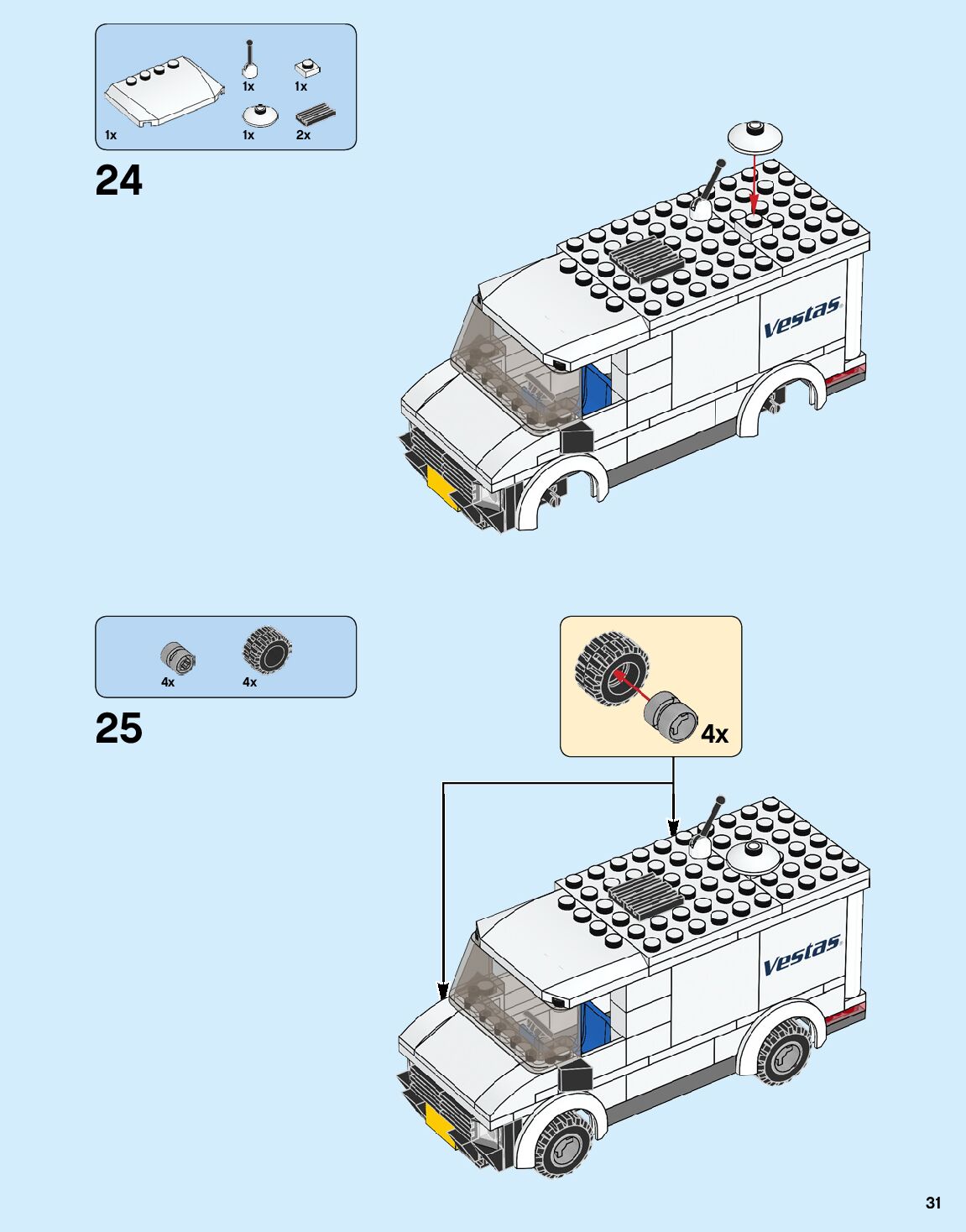 1x
1x
1x
1x
2x

24

Vestas

4x
4x

25

4x

Vestas

31