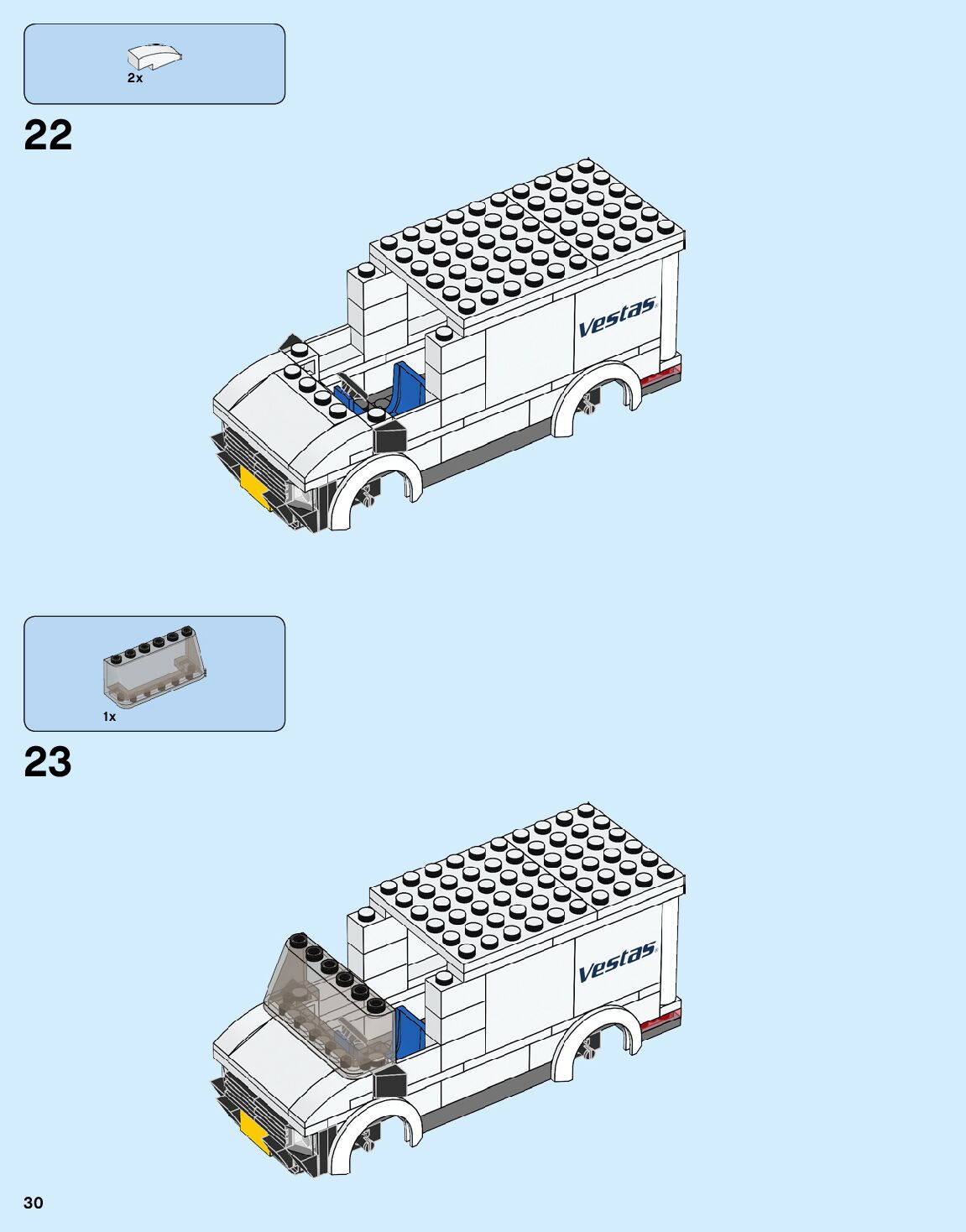 2x

22

Vestas

1x

23

Vestas

30