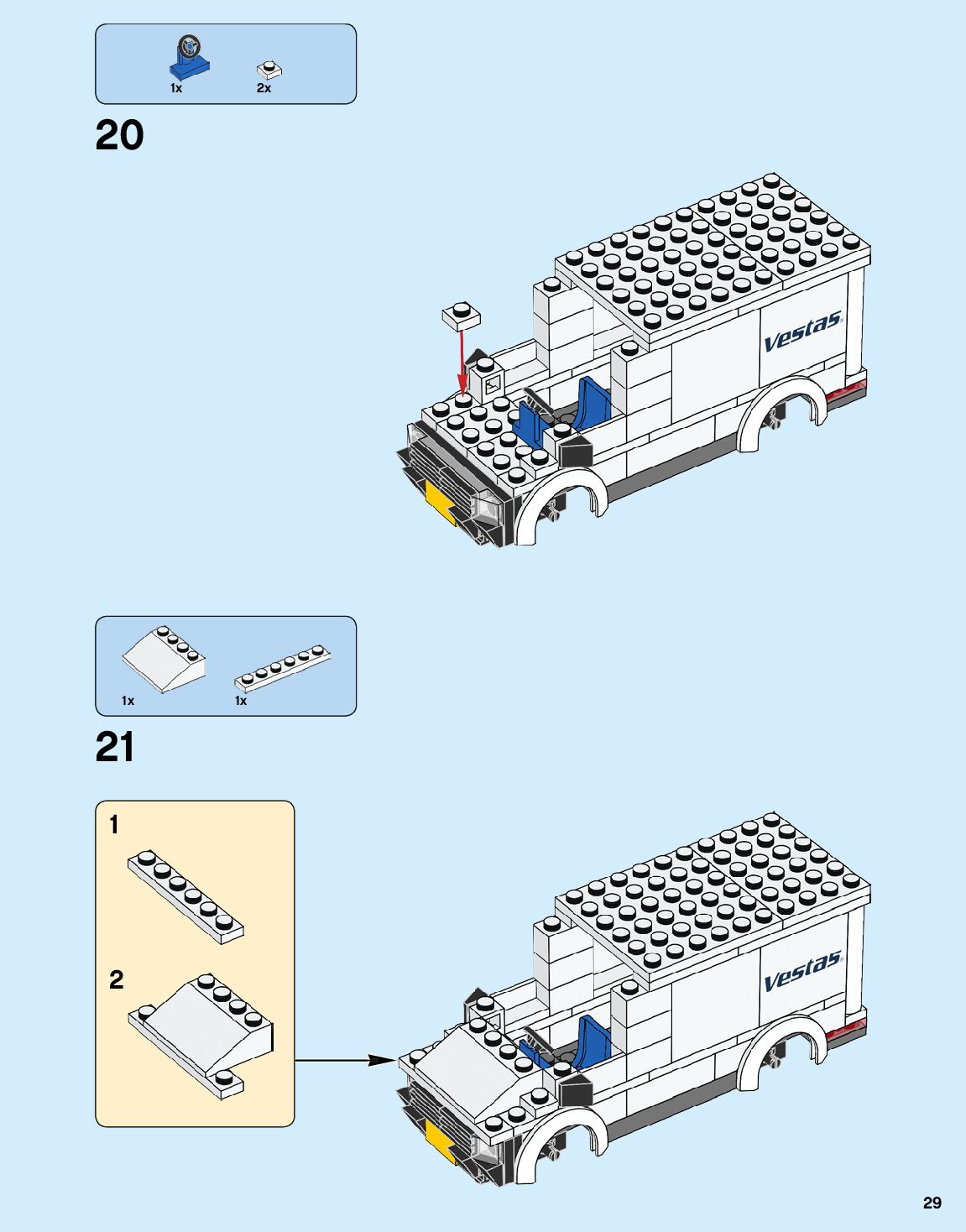 1x 2x

20

Vestas

1x 1x

21

1

2

Vestas

29