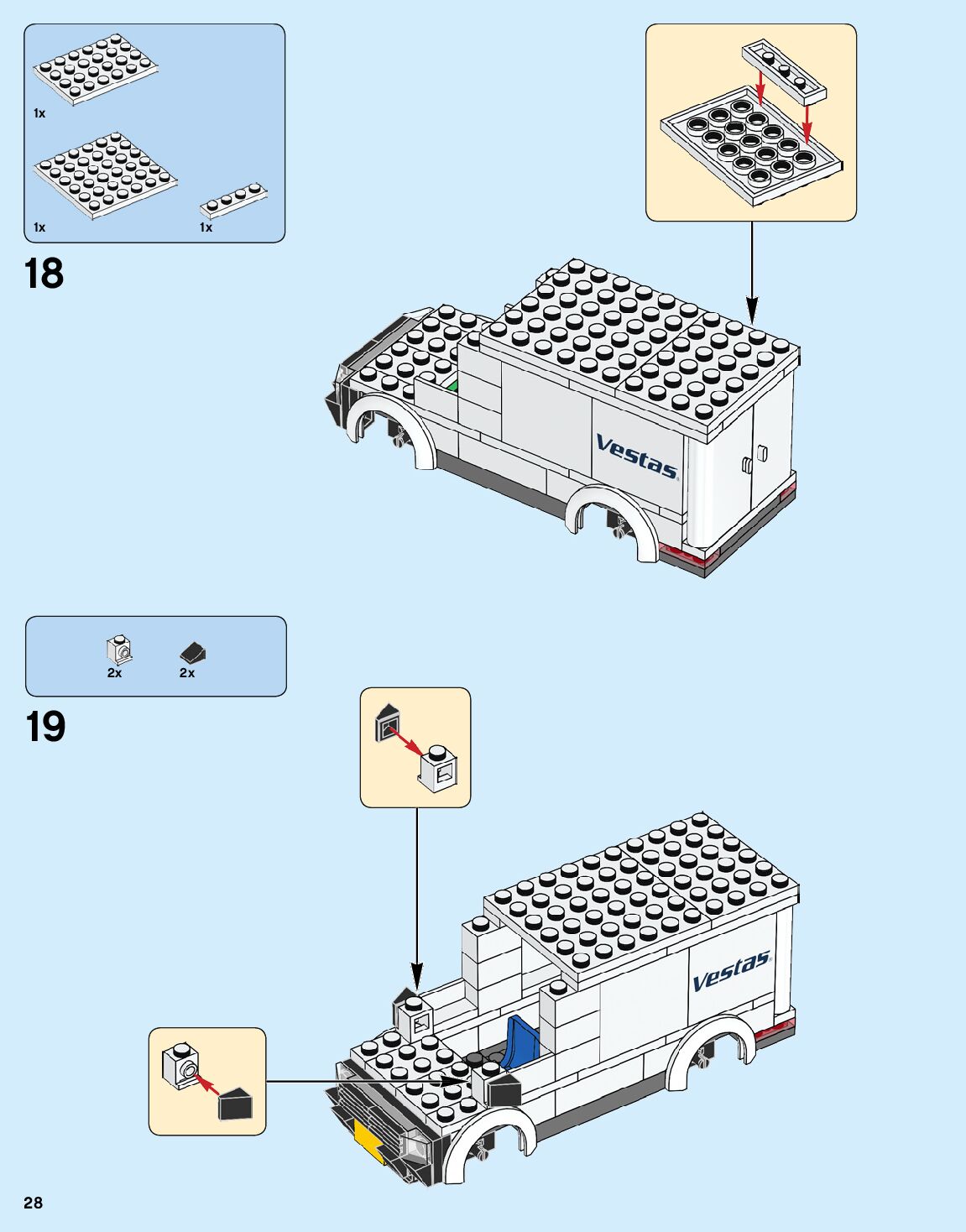 1x

1x

1x

18

Vestas

2x

2x

19

Vestas

28