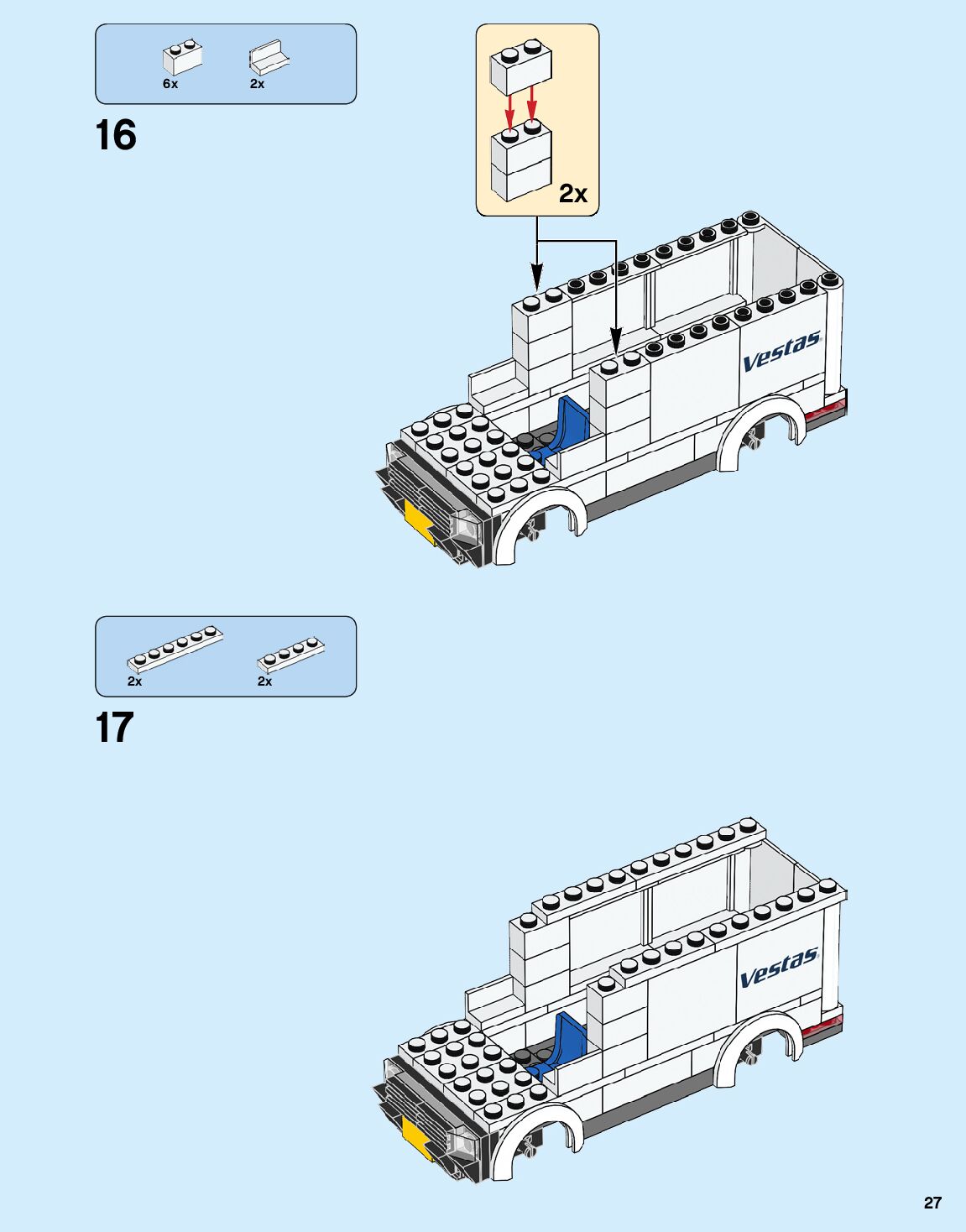 6x
2x

16

2x

Vestas

2x
2x

17

Vestas

27