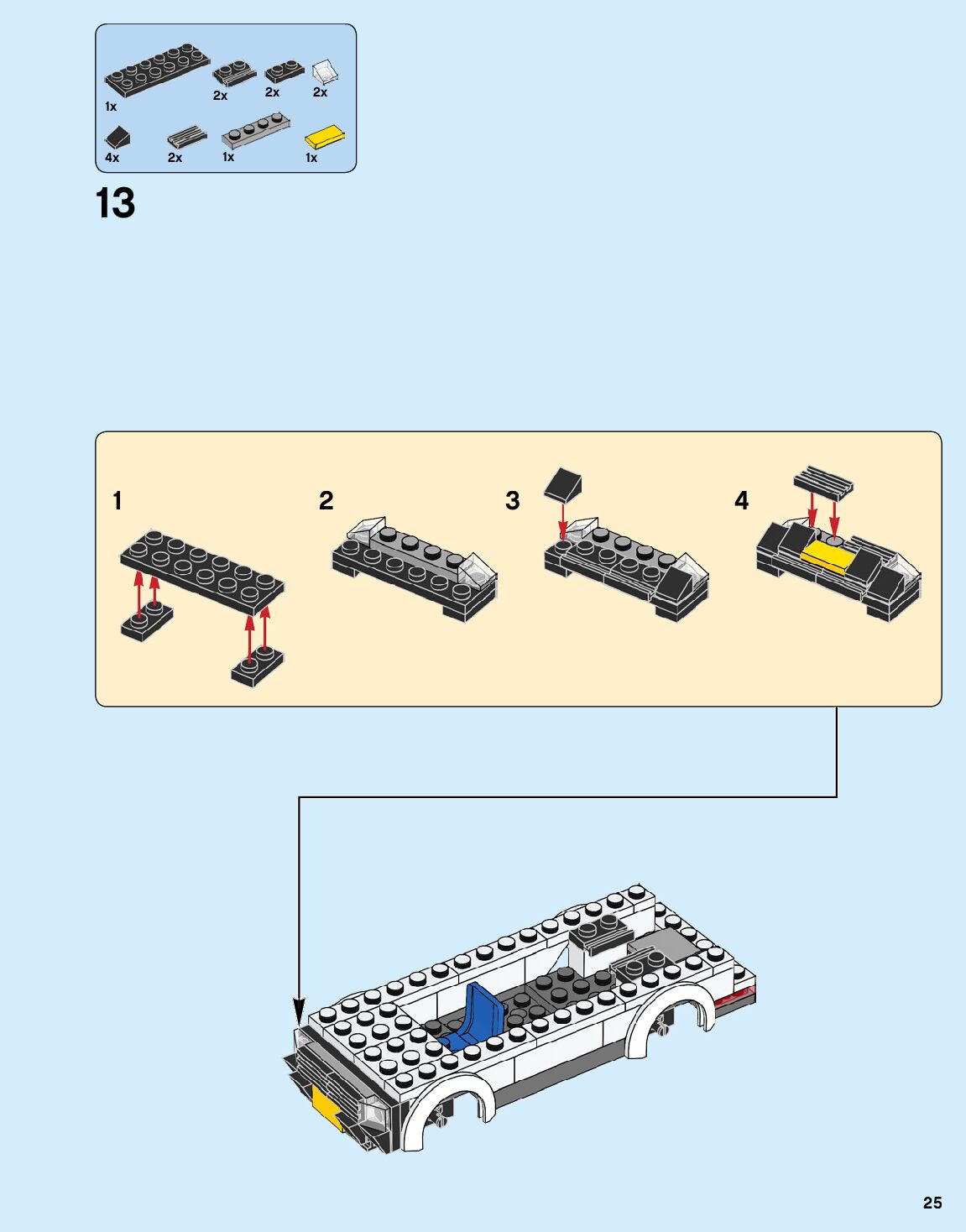 1x 2x 2x 2x
4x 2x 1x 1x

13

1

2

3

4

25