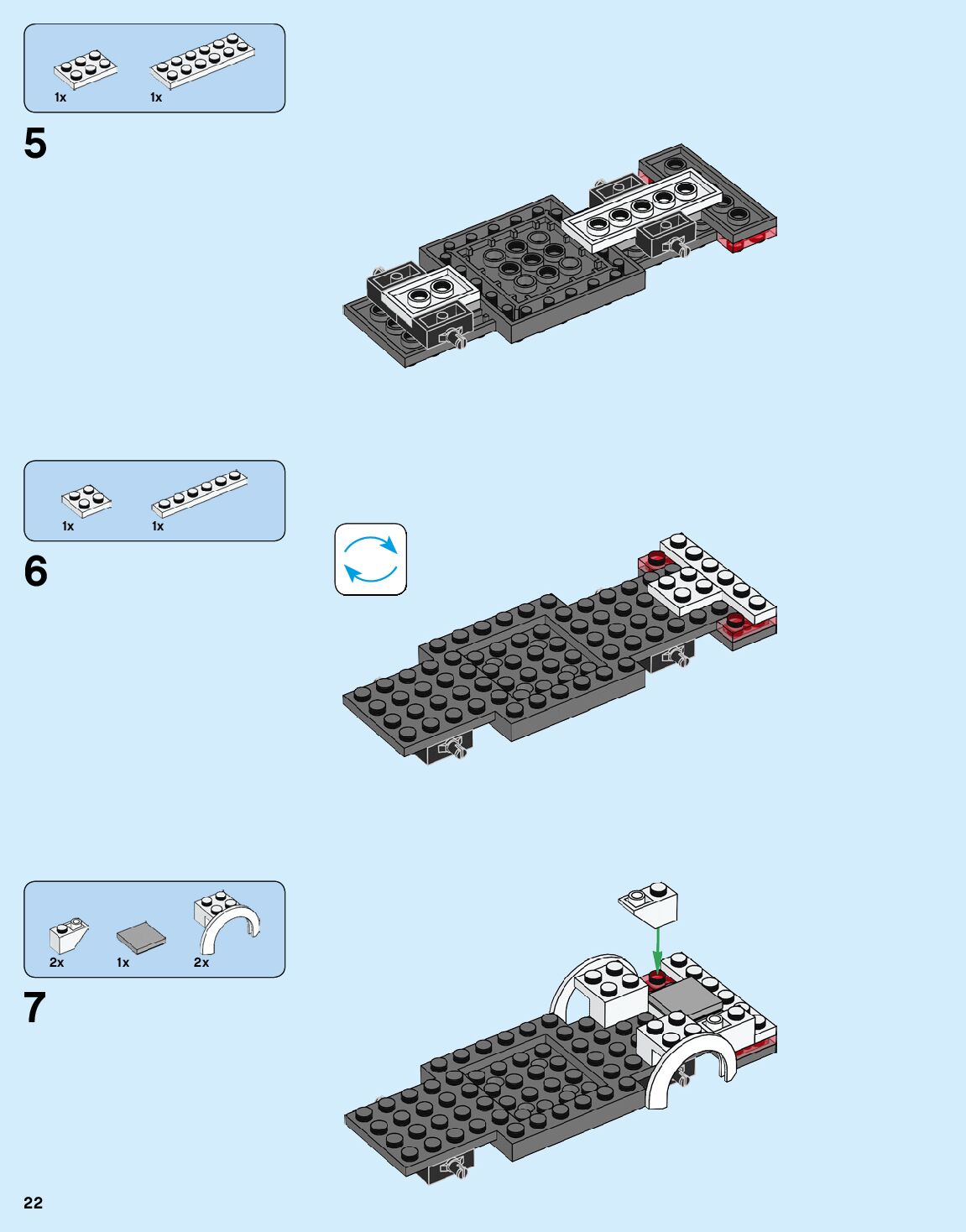 1x 1x

5

1x 1x

6

2x 1x 2x

7

22