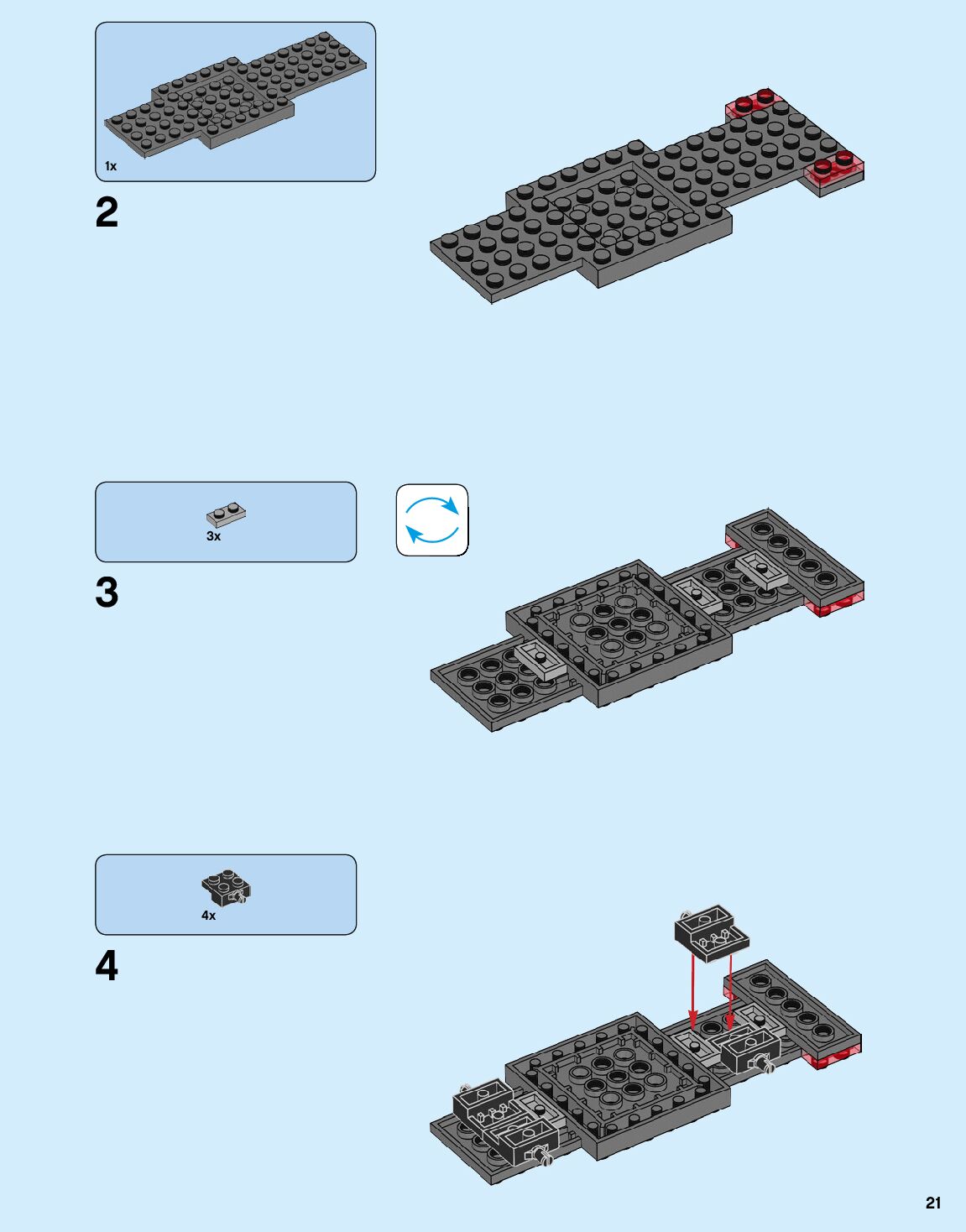 1x

2

3x

3

4x

4

21