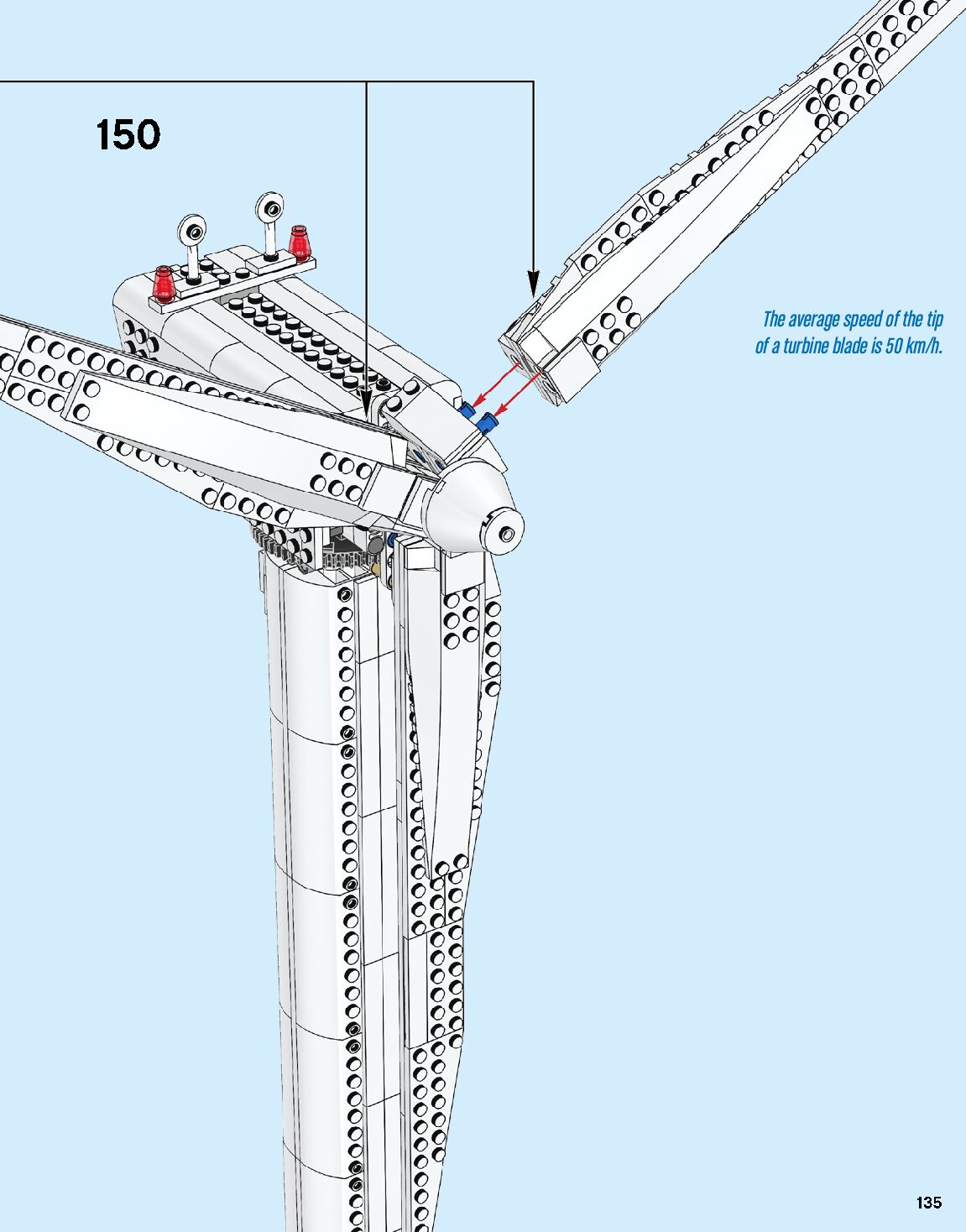 150

The average speed of the tip of a turbine blade is 50 km/h.

135