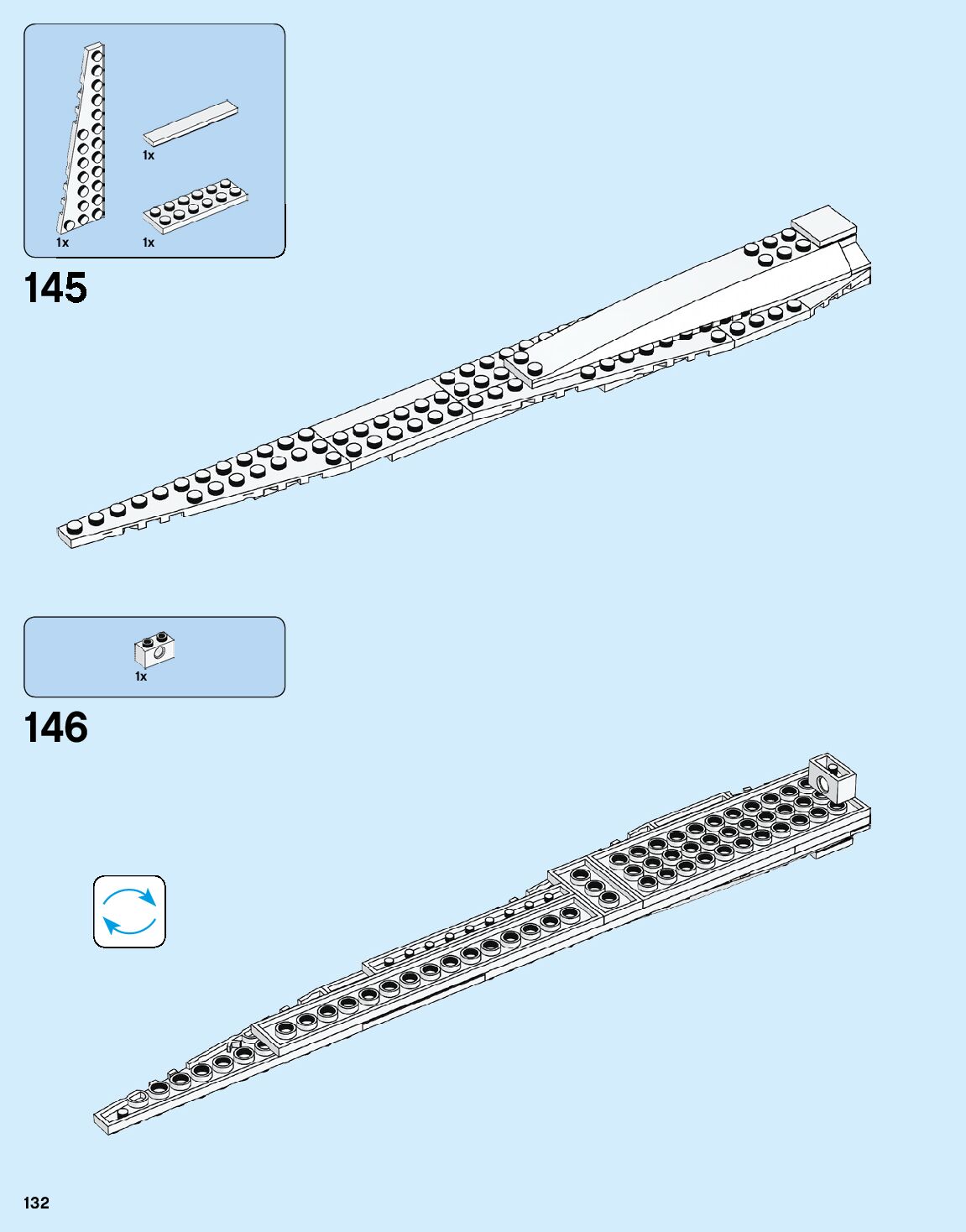 1x
1x
1x

145

1x

146

132