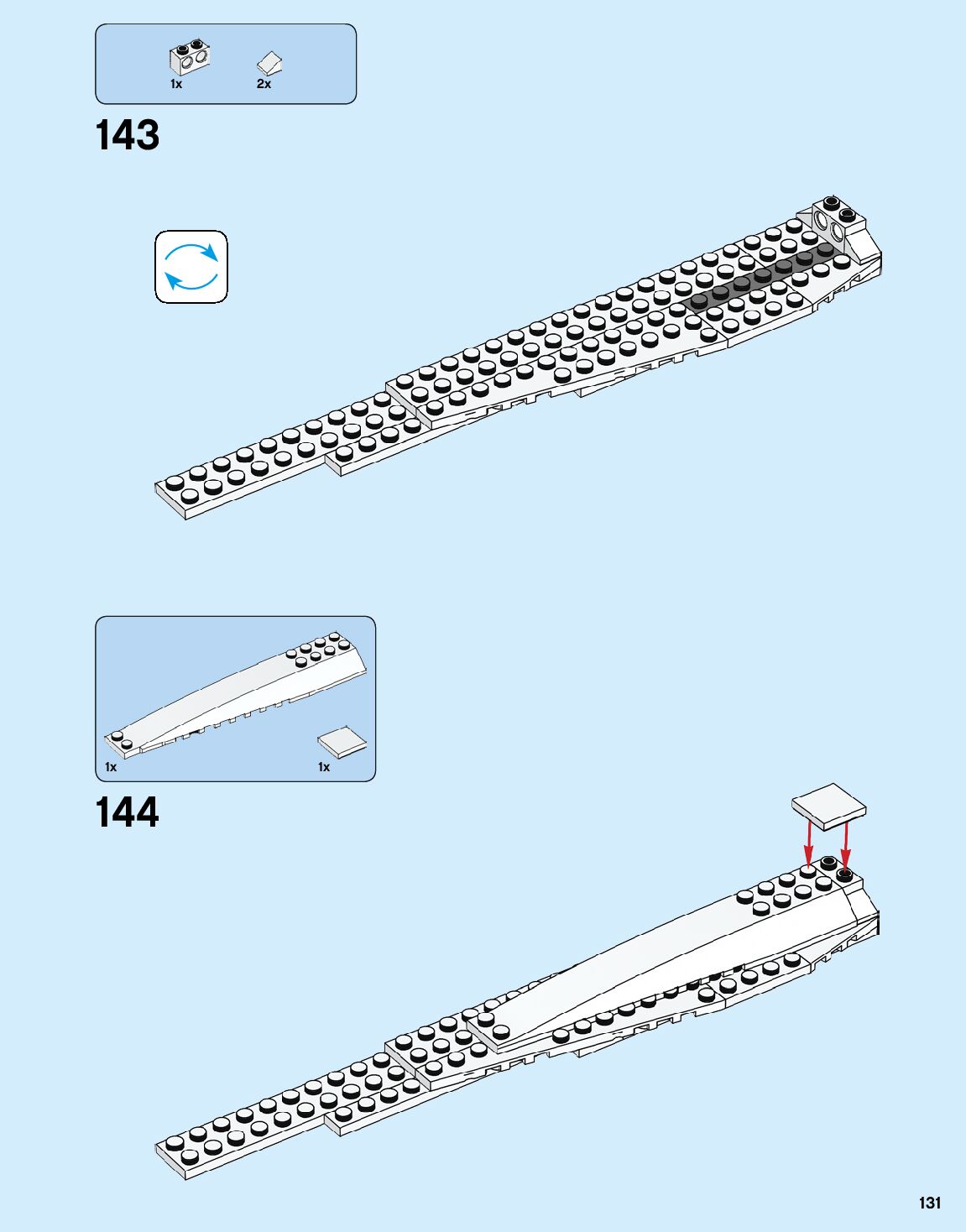 1x 2x

143

1x 1x

144

131