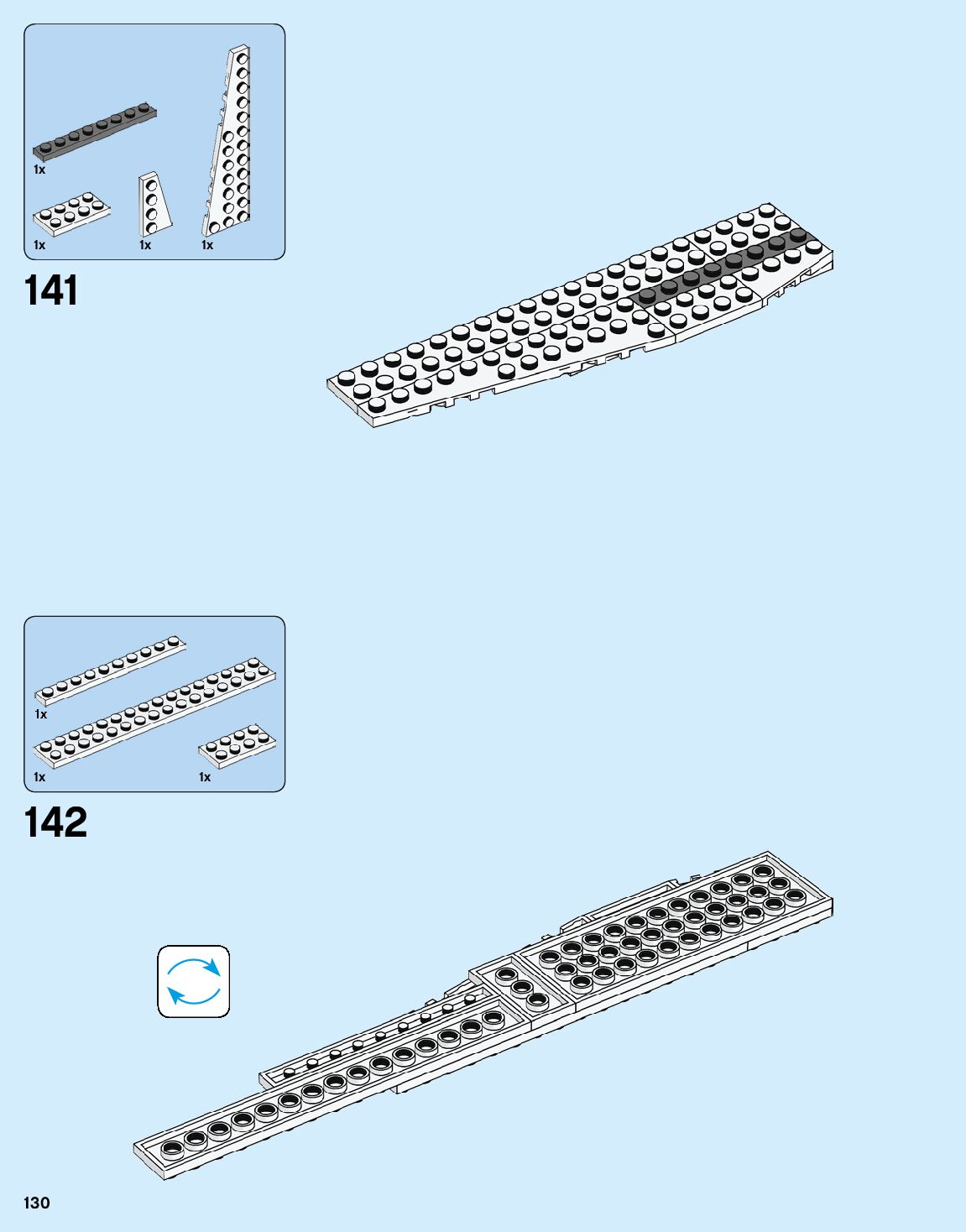 1x

1x

1x

1x

141

1x

1x

1x

142

130