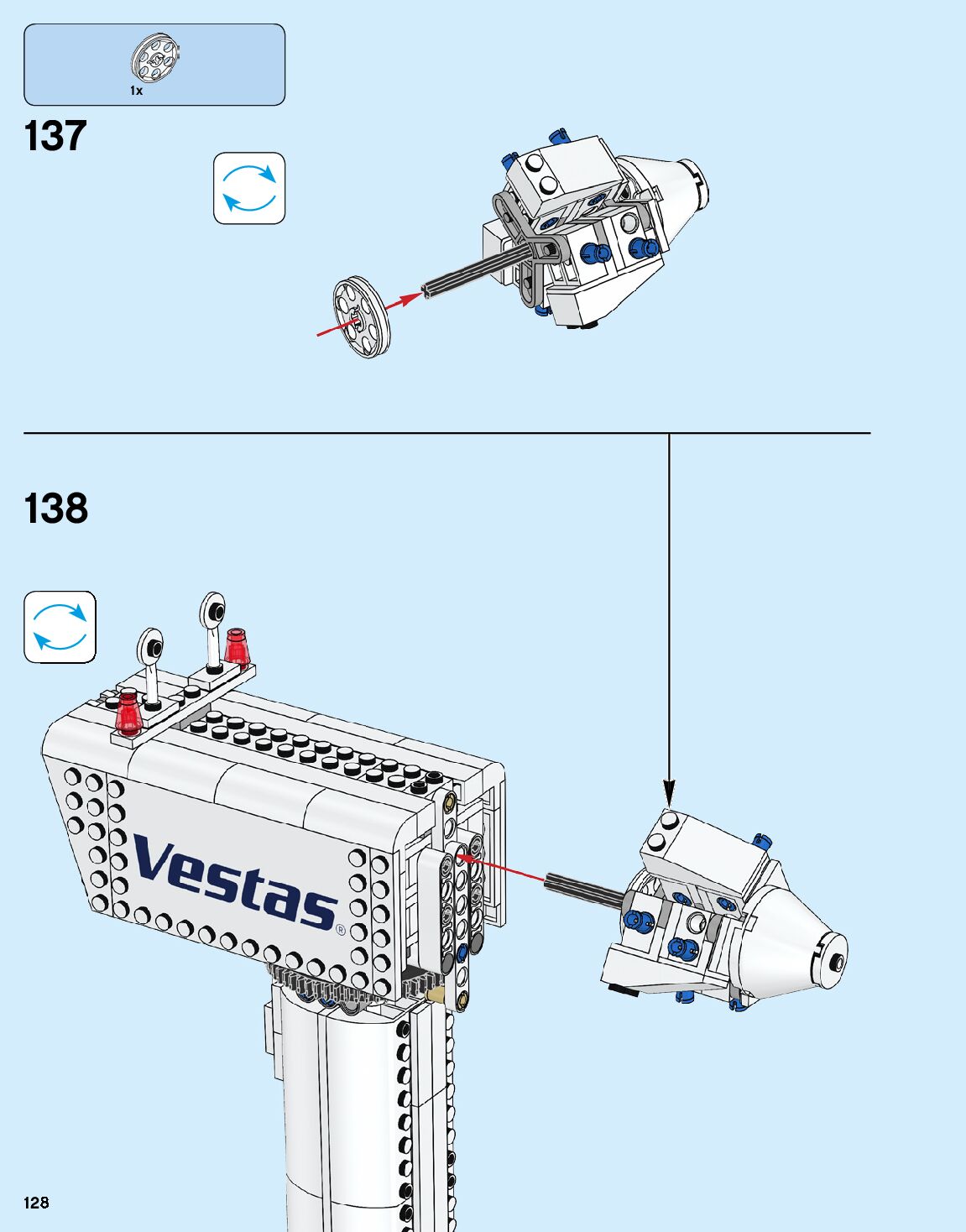 1x

137

138

Vestas®

128