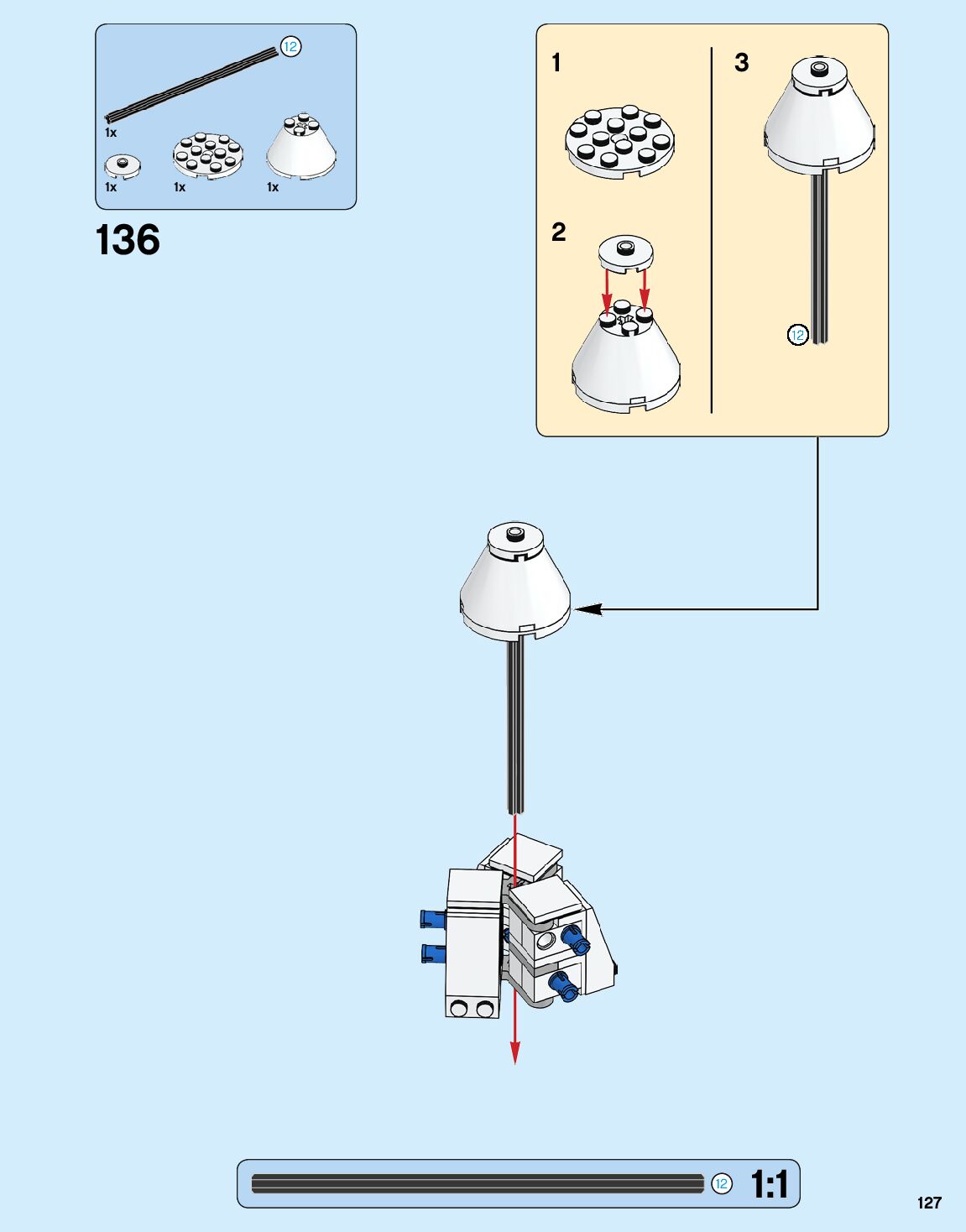 12
1x
1x
1x
1x

136

1
2
3
12

12
1:1

127