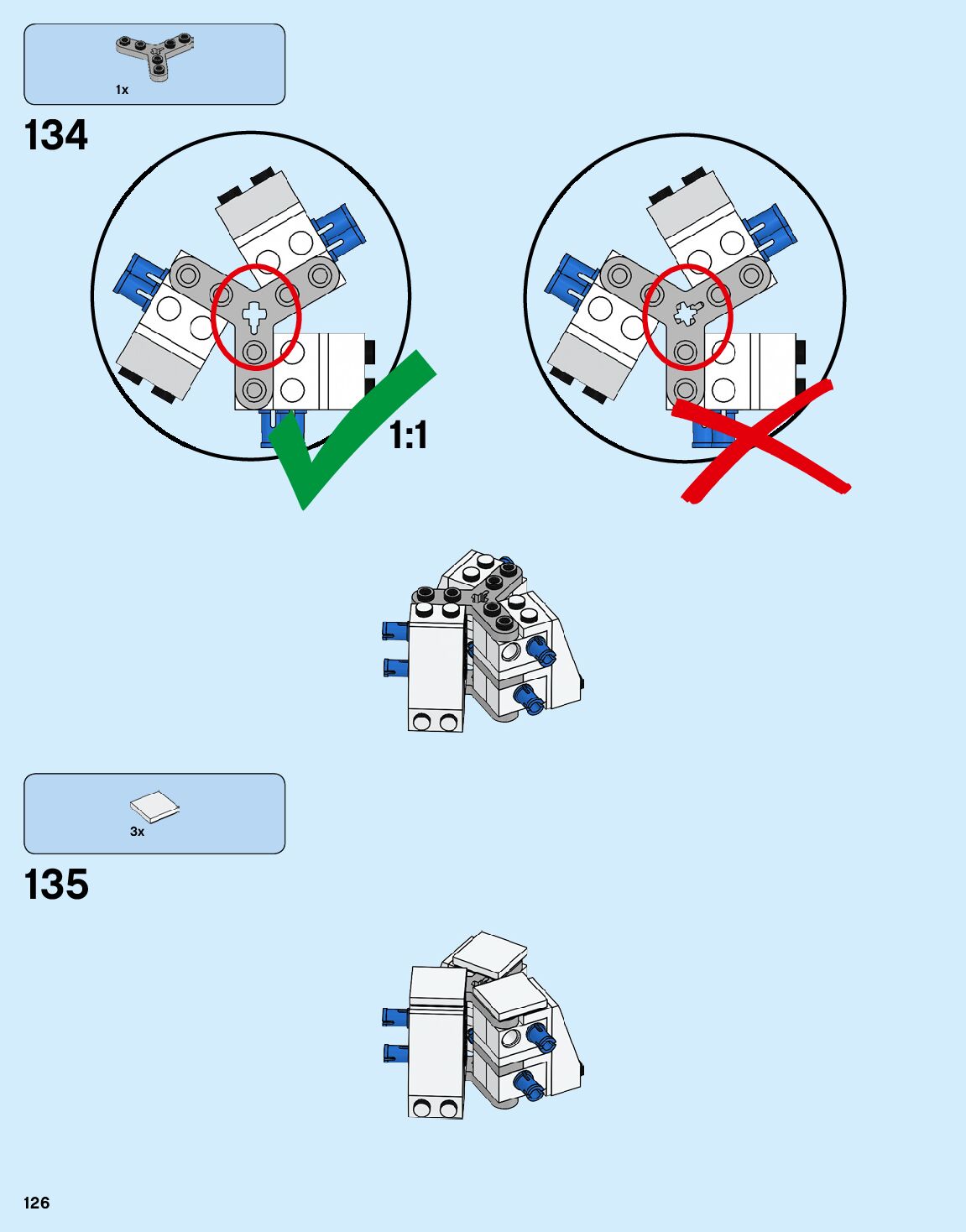 1x

134

1:1

3x

135

126