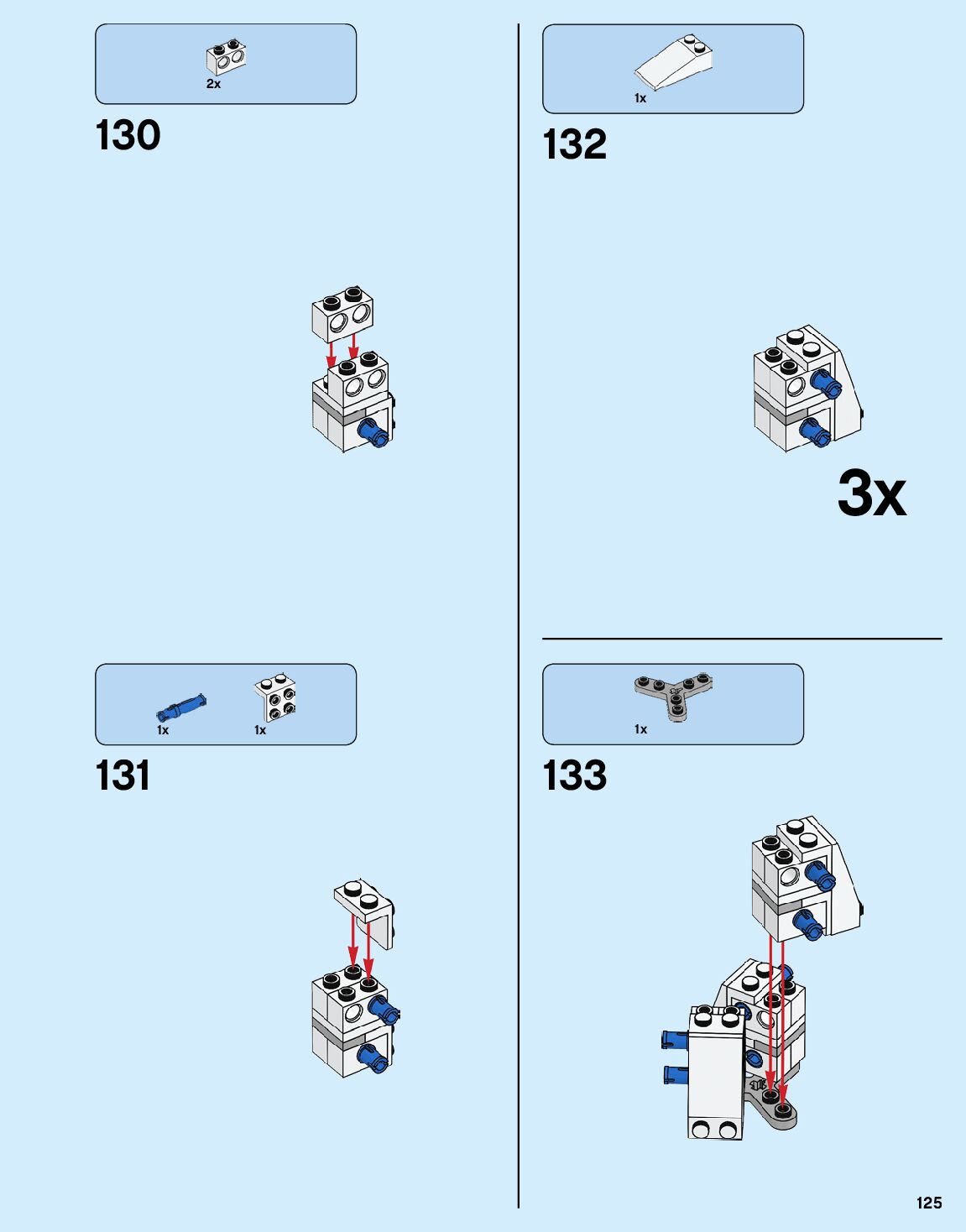 2x

130

1x

1x

131

1x

132

3x

1x

133

125